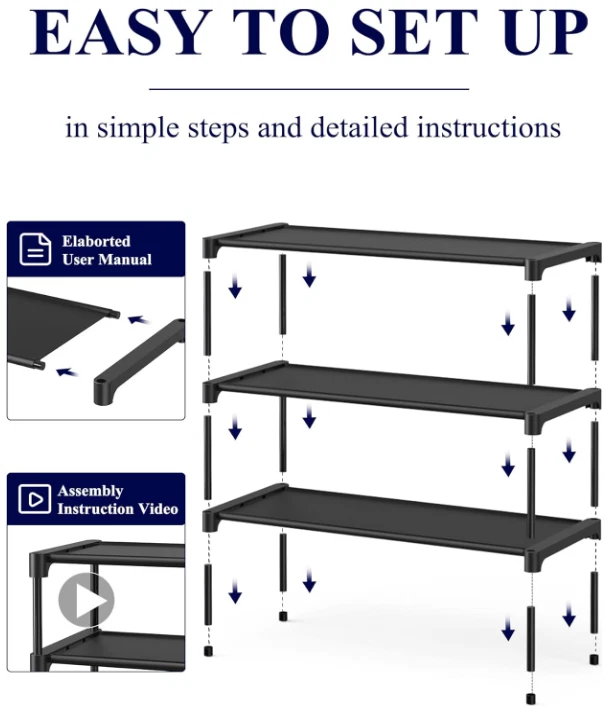 EASY TO SET UP

in simple steps and detailed instructions

Elaborted User Manual

Assembly Instruction Video