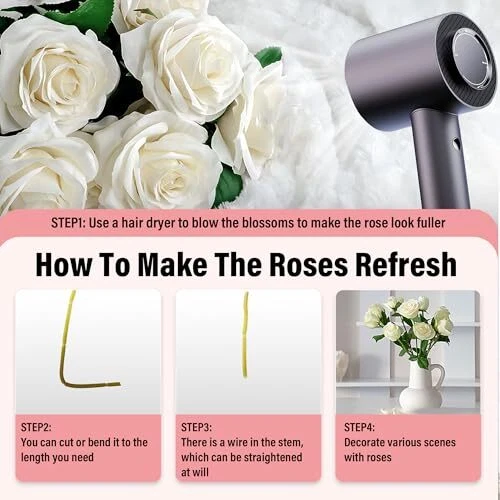 STEP1: Use a hair dryer to blow the blossoms to make the rose look fuller

How To Make The Roses Refresh

STEP2:
You can cut or bend it to the length you need

STEP3:
There is a wire in the stem, which can be straightened at will

STEP4:
Decorate various scenes with roses