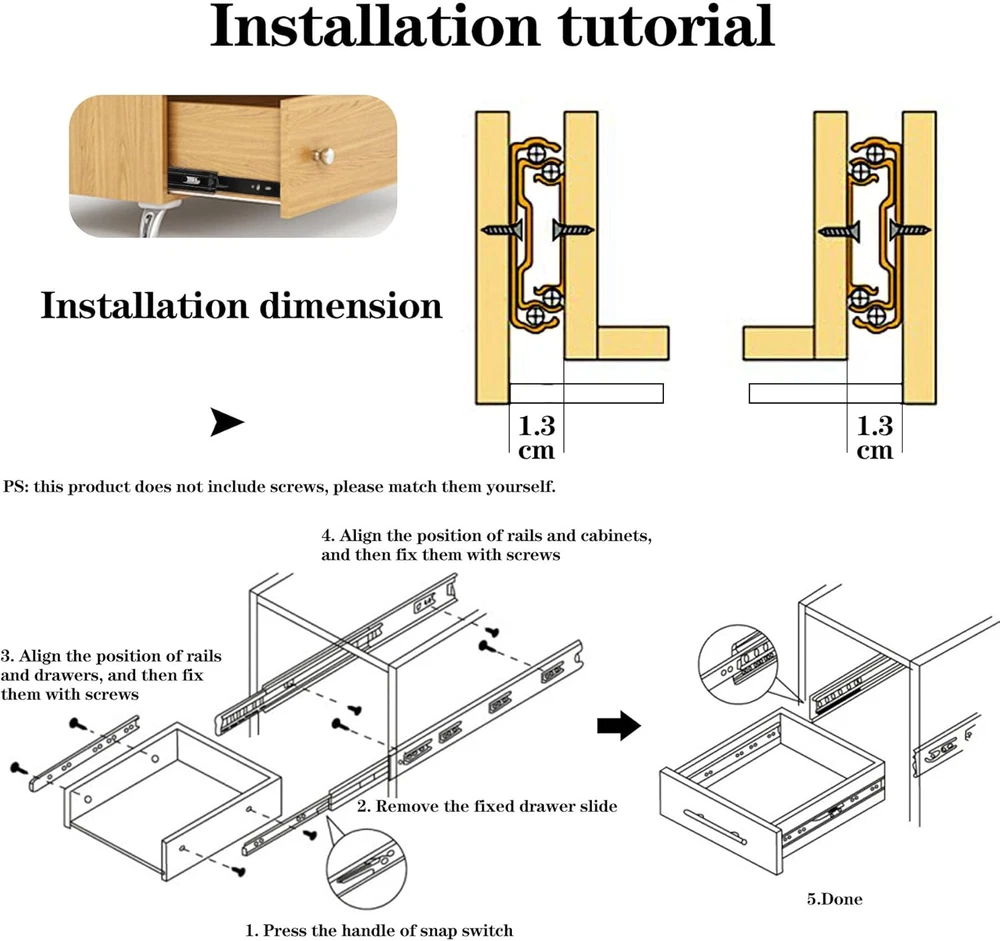 Installation tutorial

Installation dimension

1.3 cm

1.3 cm

PS: this product does not include screws, please match them yourself.

4. Align the position of rails and cabinets, and then fix them with screws

3. Align the position of rails and drawers, and then fix them with screws

2. Remove the fixed drawer slide

1. Press the handle of snap switch

5.Done