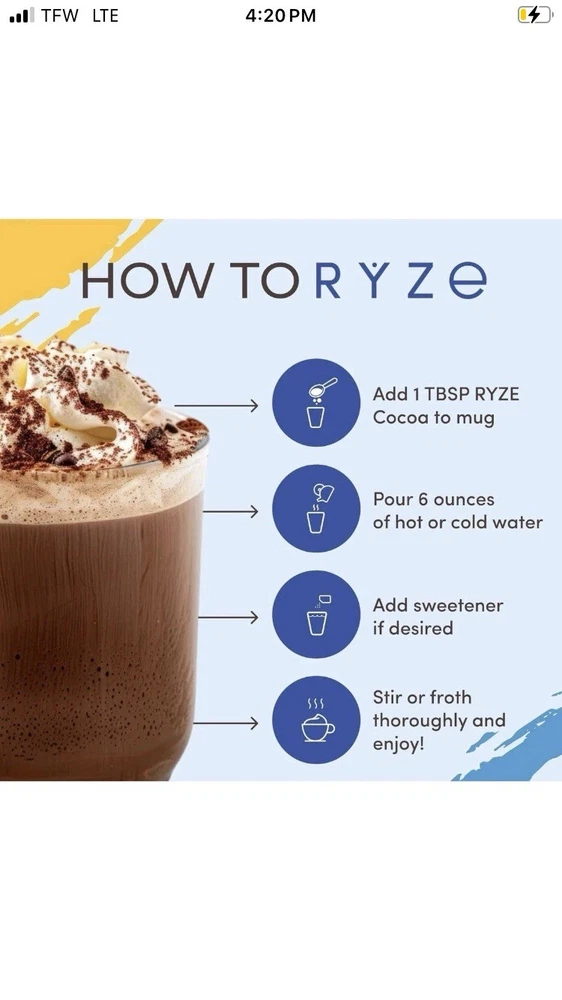 TFW LTE 4:20 PM

HOW TO RYZE

Add 1 TBSP RYZE Cocoa to mug

Pour 6 ounces of hot or cold water

Add sweetener if desired

Stir or froth thoroughly and enjoy!