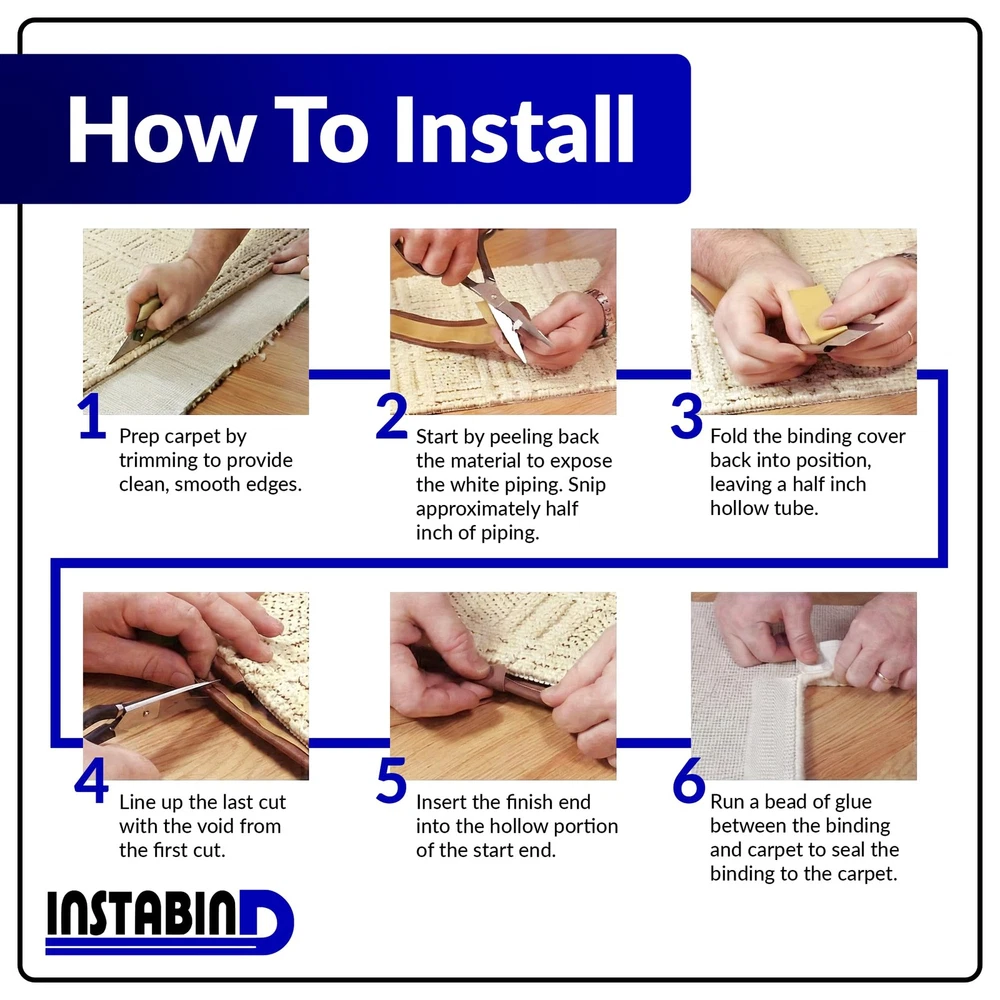 How To Install

1 Prep carpet by trimming to provide clean, smooth edges.

2 Start by peeling back the material to expose the white piping. Snip approximately half inch of piping.

3 Fold the binding cover back into position, leaving a half inch hollow tube.

4 Line up the last cut with the void from the first cut.

5 Insert the finish end into the hollow portion of the start end.

6 Run a bead of glue between the binding and carpet to seal the binding to the carpet.

INSTABIND