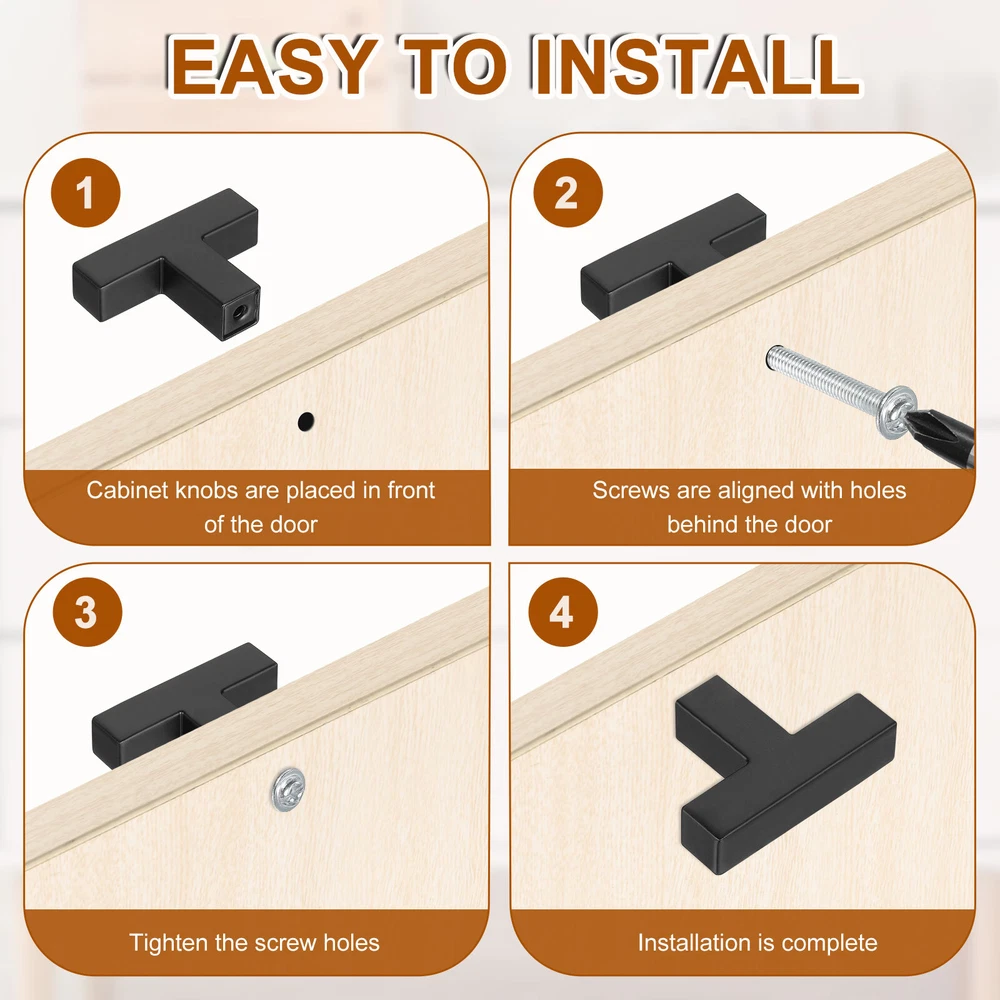 EASY TO INSTALL

1

Cabinet knobs are placed in front of the door

2

Screws are aligned with holes behind the door

3

Tighten the screw holes

4

Installation is complete