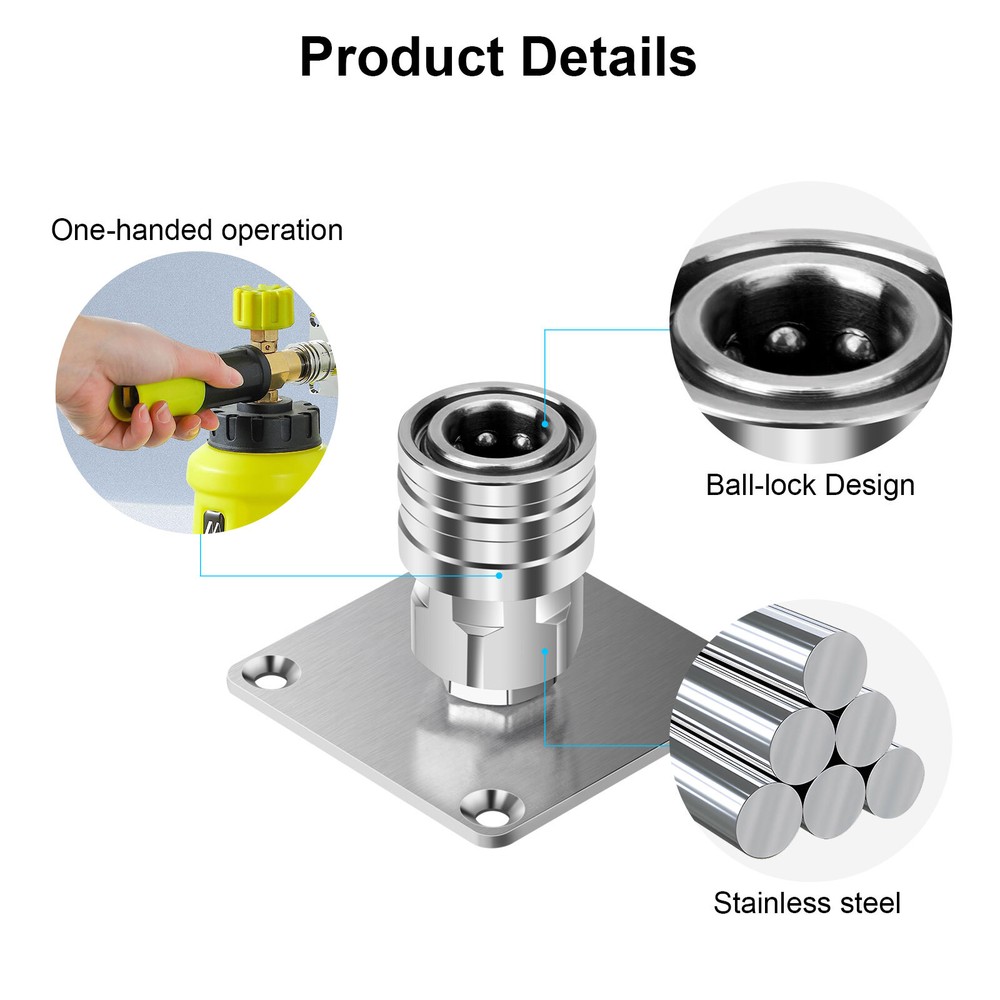 Product Details

One-handed operation

Ball-lock Design

Stainless steel