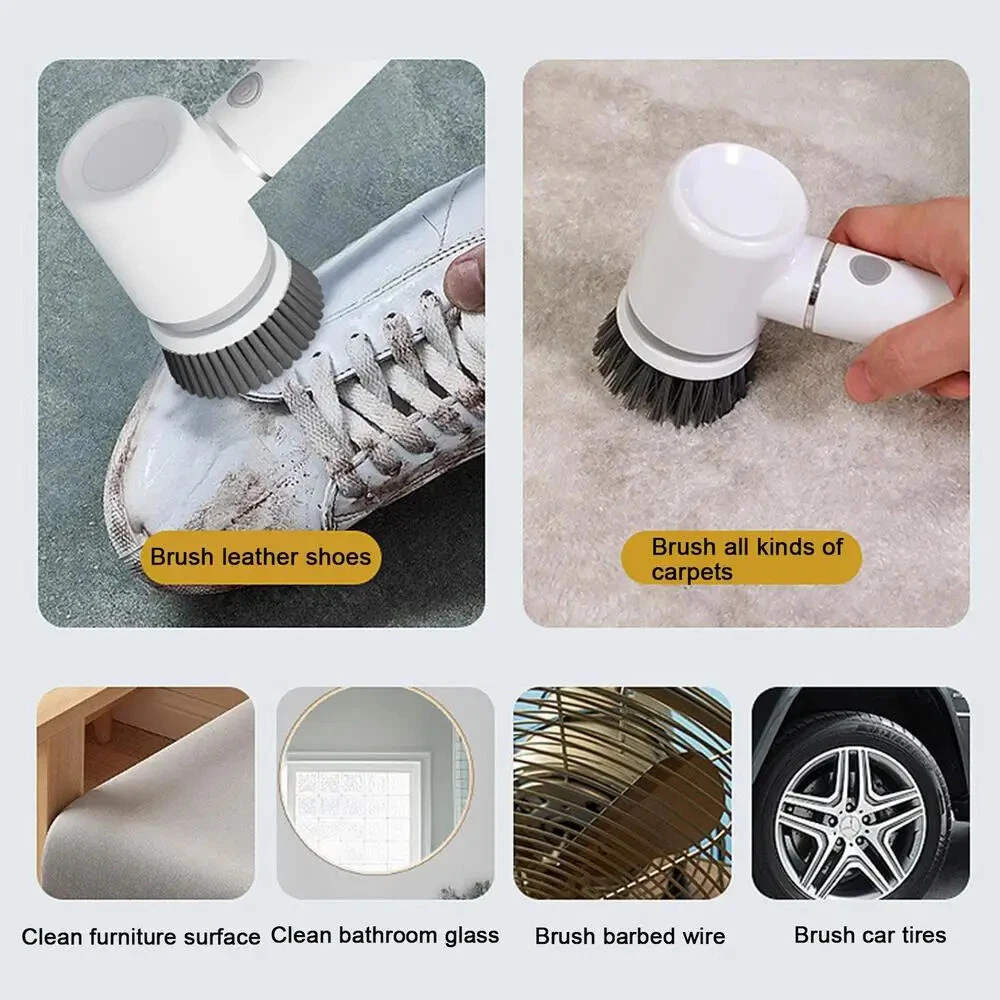 Brush leather shoes

Brush all kinds of carpets

Clean furniture surface

Clean bathroom glass

Brush barbed wire

Brush car tires