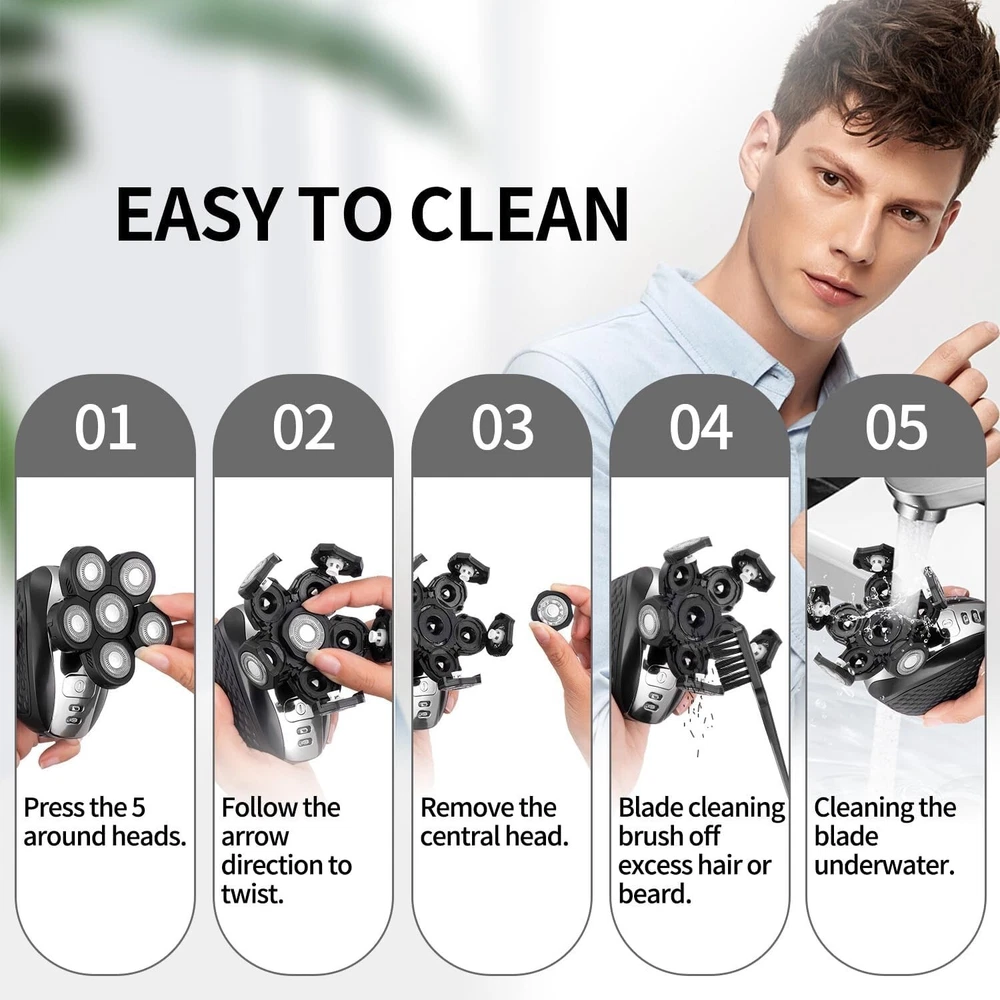 EASY TO CLEAN

01

Press the 5 around heads.

02

Follow the arrow direction to twist.

03

Remove the central head.

04

Blade cleaning brush off excess hair or beard.

05

Cleaning the blade underwater.