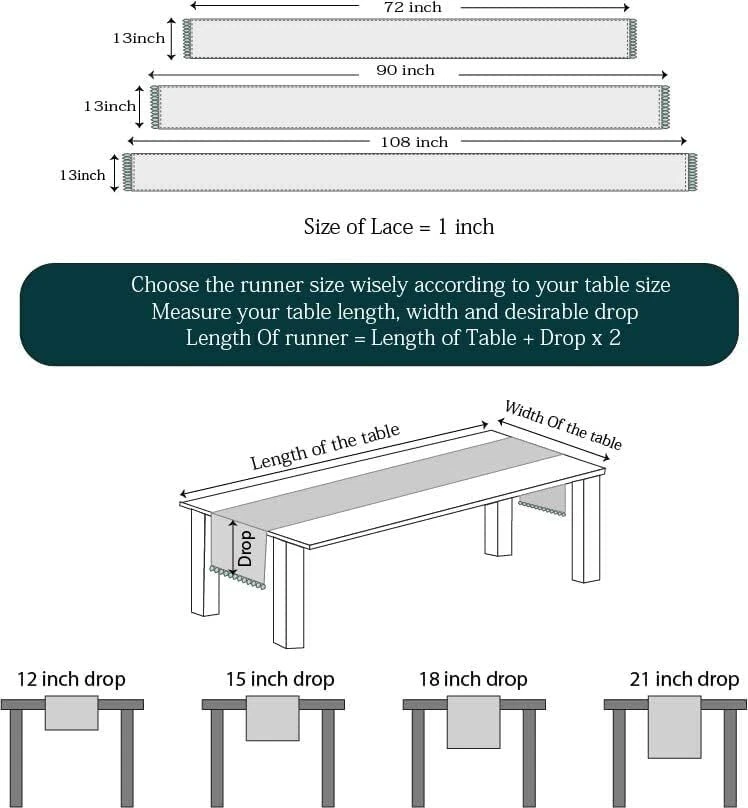 72 inch
13inch
90 inch
13inch
108 inch
13inch

Size of Lace = 1 inch

Choose the runner size wisely according to your table size
Measure your table length, width and desirable drop
Length Of runner = Length of Table + Drop x 2

Length of the table
Width Of the table
Drop

12 inch drop
15 inch drop
18 inch drop
21 inch drop