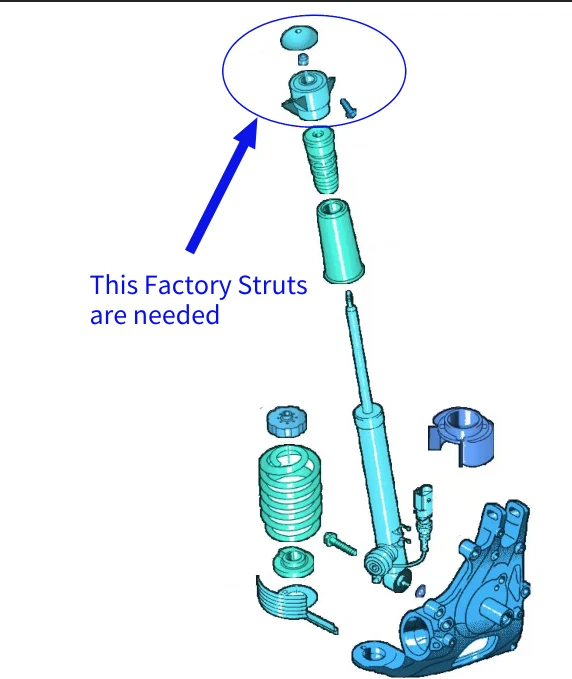 This Factory Struts are needed