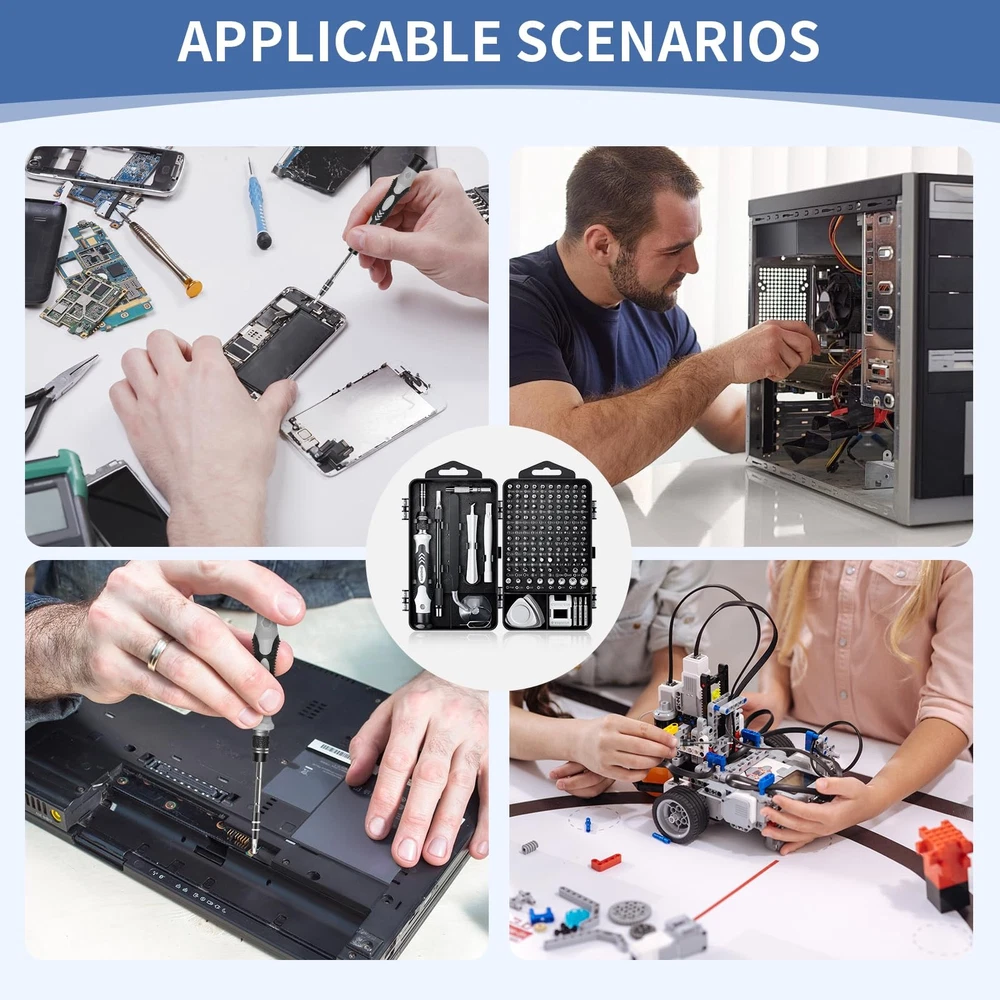 APPLICABLE SCENARIOS