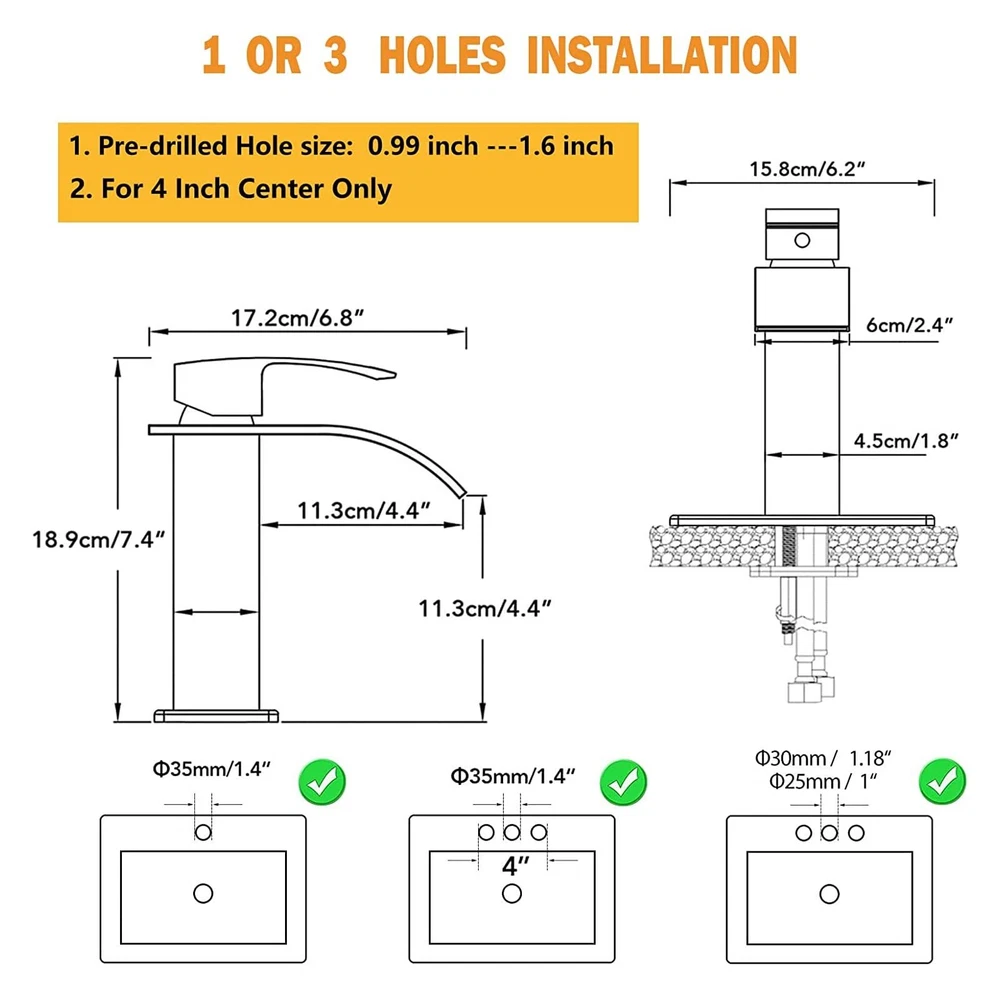 1 OR 3 HOLES INSTALLATION

1. Pre-drilled Hole size: 0.99 inch ---1.6 inch
2. For 4 Inch Center Only

15.8cm/6.2″

6cm/2.4″

4.5cm/1.8″

17.2cm/6.8″

18.9cm/7.4″

11.3cm/4.4″

11.3cm/4.4″

Φ35mm/1.4″

Φ35mm/1.4″

4″

Φ30mm / 1.18″
Φ25mm / 1″