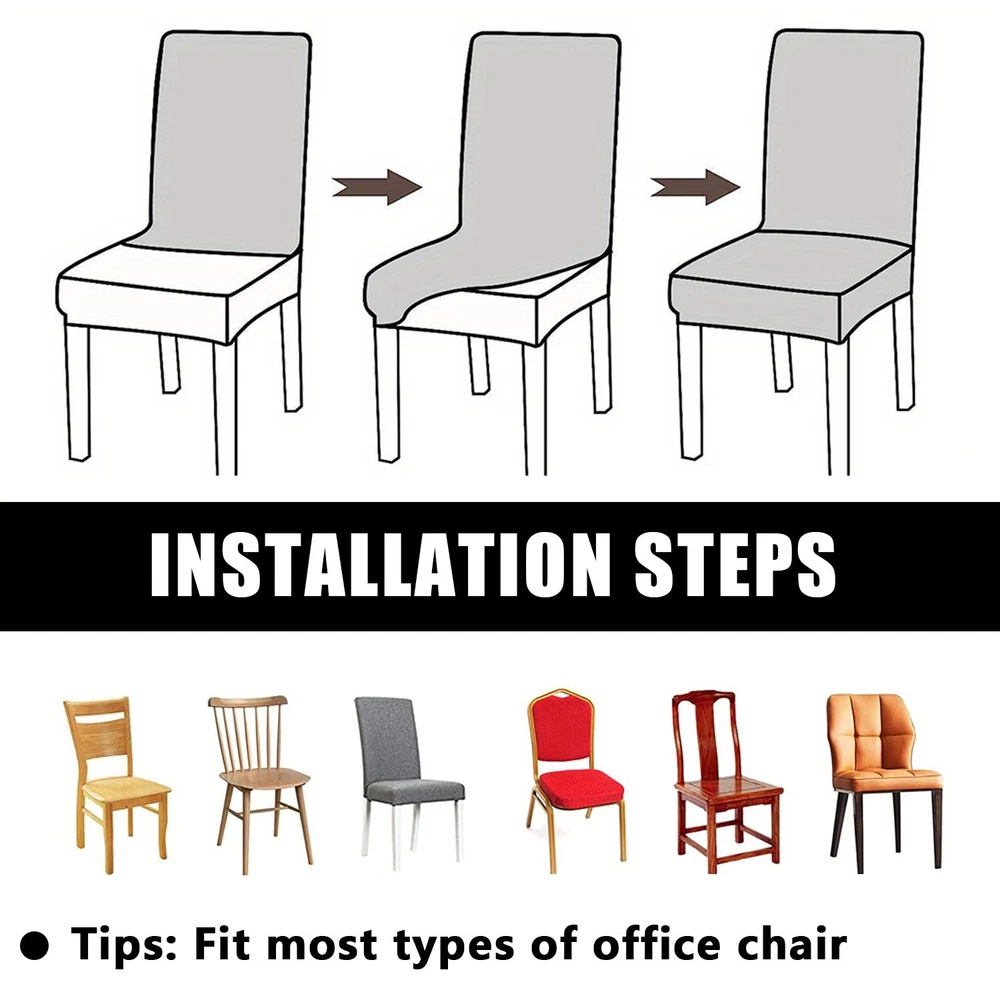 INSTALLATION STEPS

● Tips: Fit most types of office chair