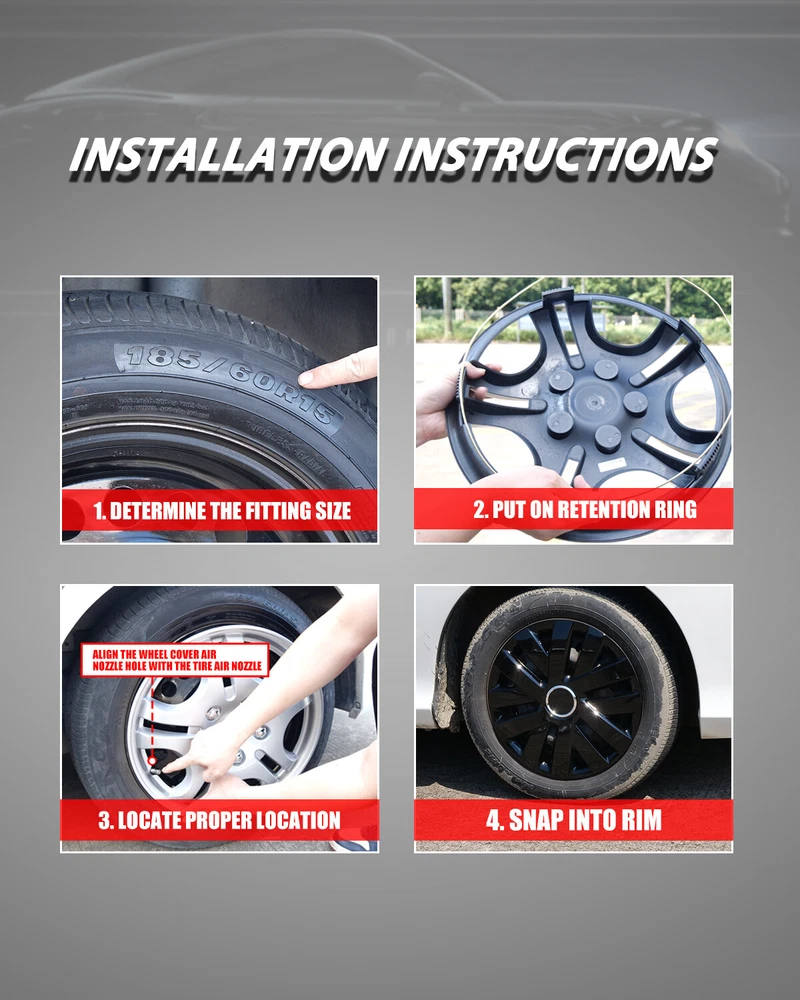 INSTALLATION INSTRUCTIONS

185/60R15

1. DETERMINE THE FITTING SIZE

2. PUT ON RETENTION RING

ALIGN THE WHEEL COVER AIR NOZZLE HOLE WITH THE TIRE AIR NOZZLE

3. LOCATE PROPER LOCATION

4. SNAP INTO RIM