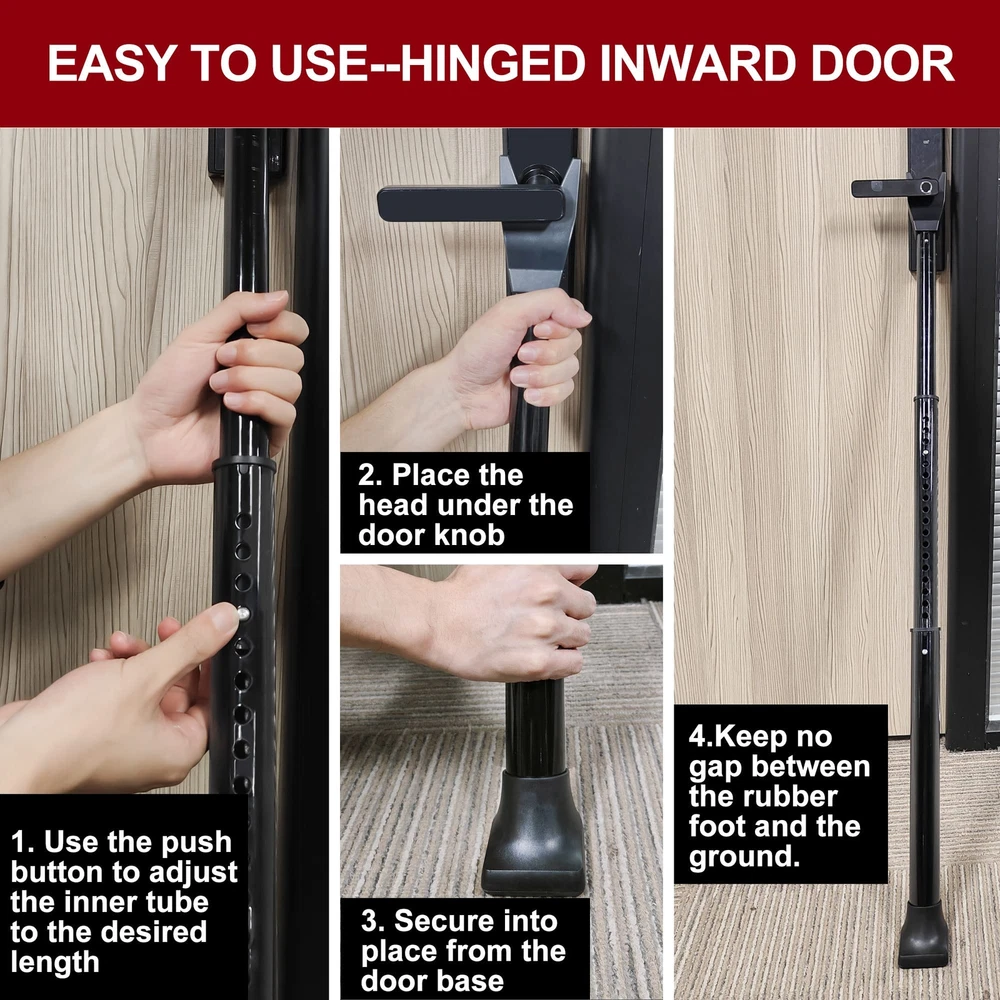 EASY TO USE--HINGED INWARD DOOR

1. Use the push button to adjust the inner tube to the desired length

2. Place the head under the door knob

3. Secure into place from the door base

4.Keep no gap between the rubber foot and the ground.