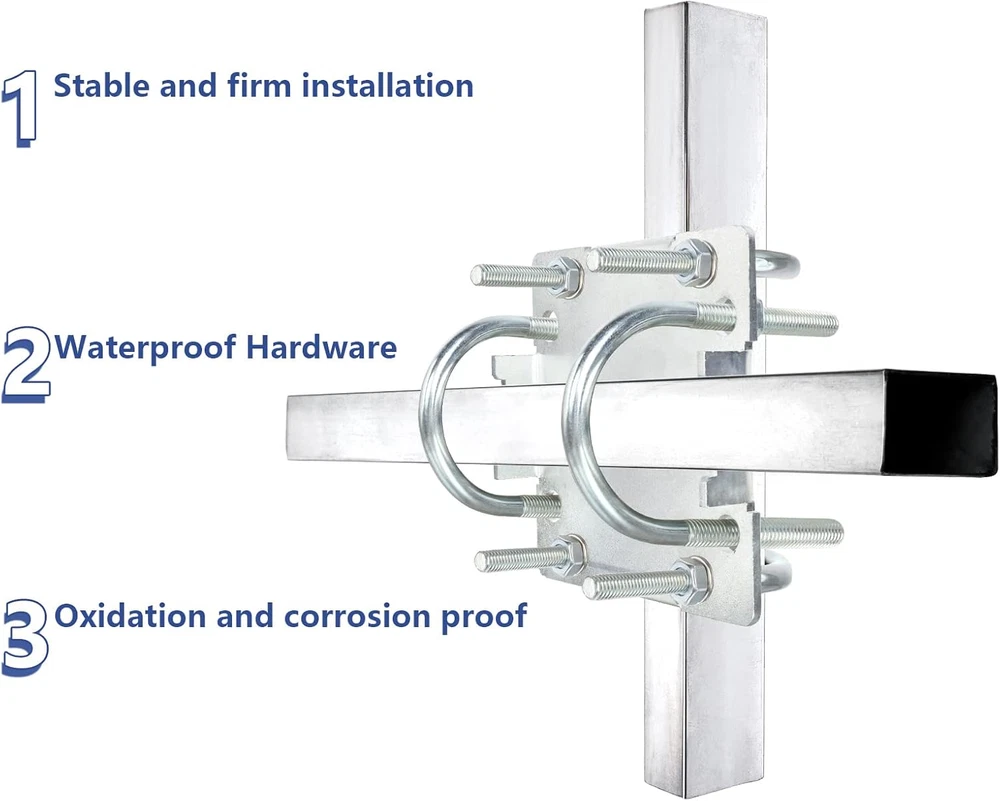 1 Stable and firm installation

2 Waterproof Hardware

3 Oxidation and corrosion proof