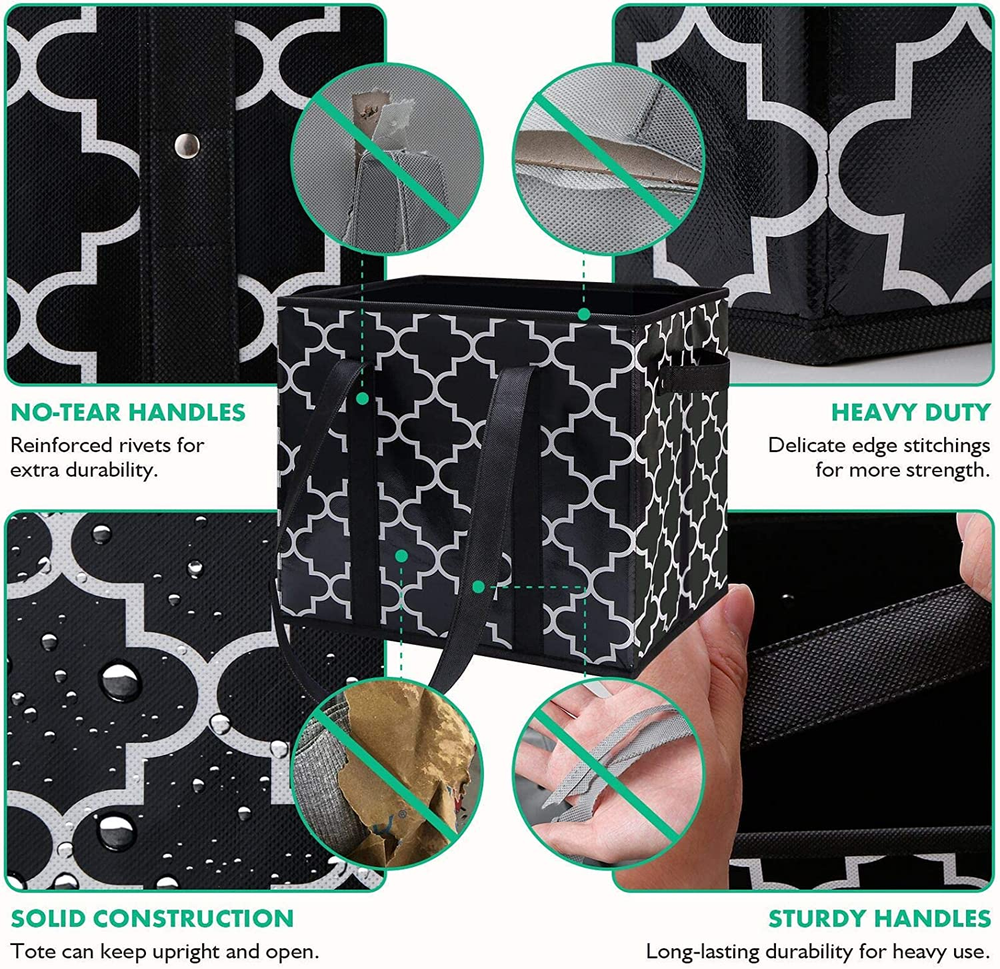 NO-TEAR HANDLES
Reinforced rivets for extra durability.

HEAVY DUTY
Delicate edge stitchings for more strength.

SOLID CONSTRUCTION
Tote can keep upright and open.

STURDY HANDLES
Long-lasting durability for heavy use.