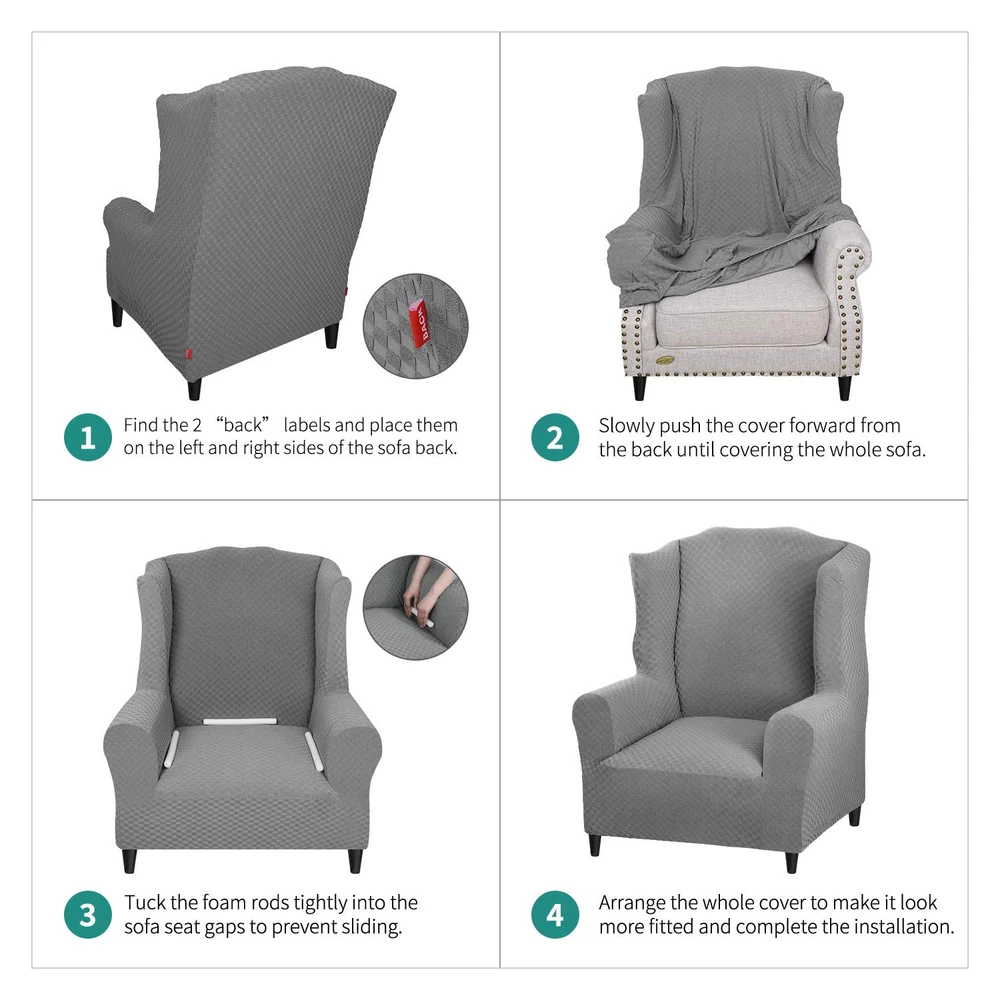 BACK

1 Find the 2 “back” labels and place them on the left and right sides of the sofa back.

2 Slowly push the cover forward from the back until covering the whole sofa.

3 Tuck the foam rods tightly into the sofa seat gaps to prevent sliding.

4 Arrange the whole cover to make it look more fitted and complete the installation.