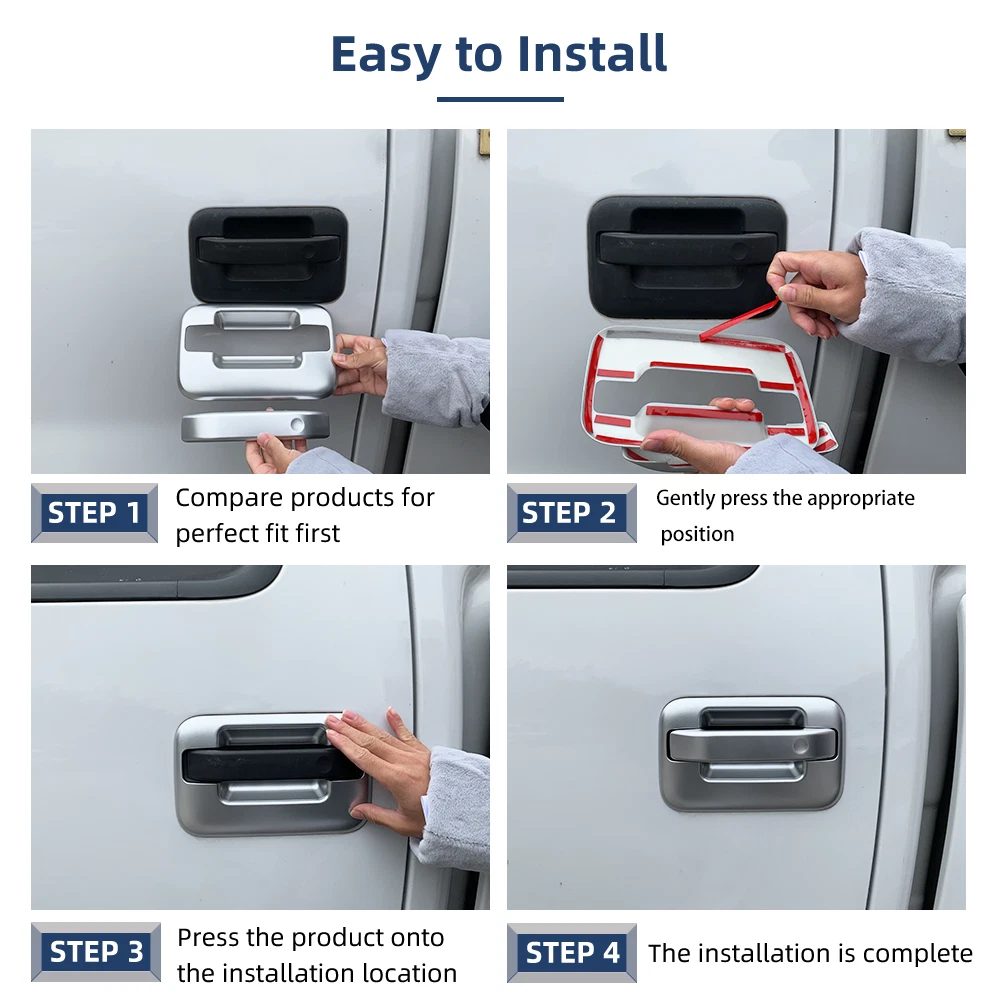 Easy to Install

STEP 1 Compare products for perfect fit first

STEP 2 Gently press the appropriate position

STEP 3 Press the product onto the installation location

STEP 4 The installation is complete