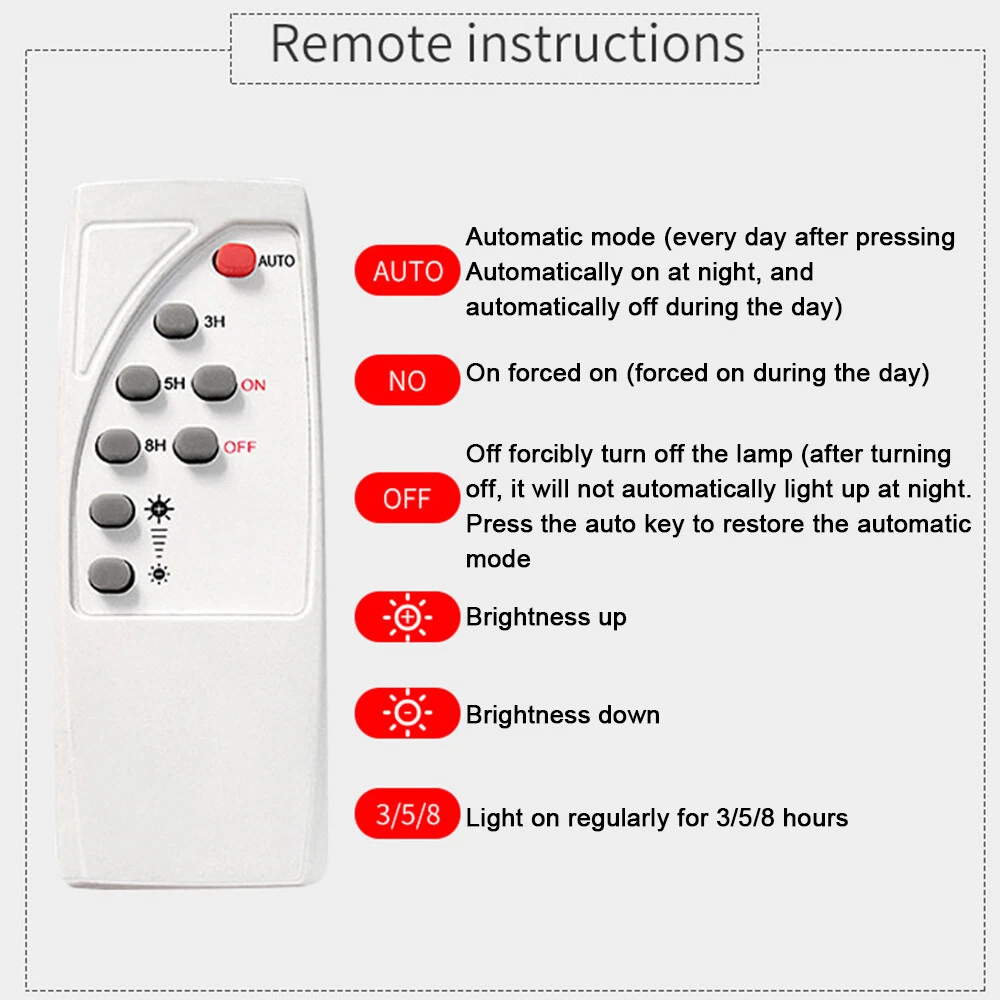 Remote instructions

AUTO
3H
5H
ON
8H
OFF

AUTO Automatic mode (every day after pressing Automatically on at night, and automatically off during the day)

NO On forced on (forced on during the day)

OFF Off forcibly turn off the lamp (after turning off, it will not automatically light up at night. Press the auto key to restore the automatic mode

Brightness up

Brightness down

3/5/8 Light on regularly for 3/5/8 hours