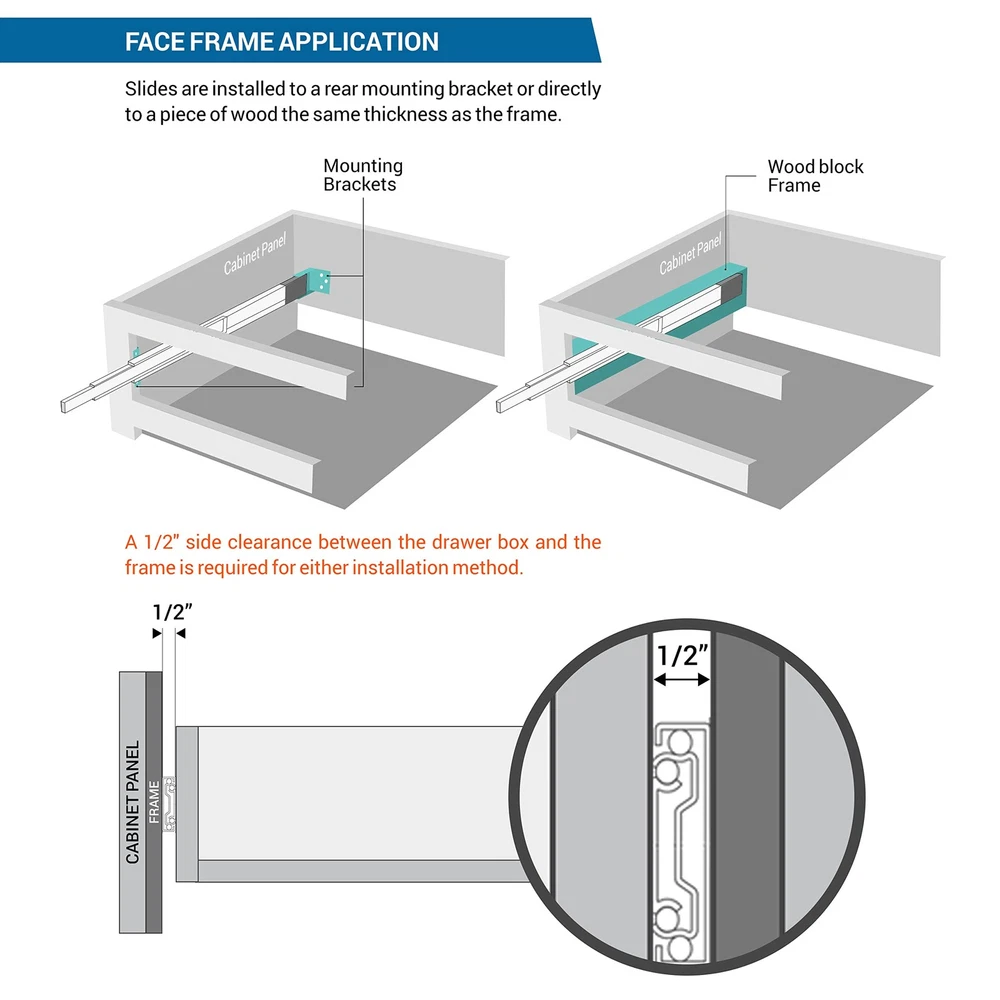 FACE FRAME APPLICATION

Slides are installed to a rear mounting bracket or directly to a piece of wood the same thickness as the frame.

Mounting Brackets

Cabinet Panel

Wood block Frame

Cabinet Panel

A 1/2" side clearance between the drawer box and the frame is required for either installation method.

1/2"

CABINET PANEL

FRAME

1/2"