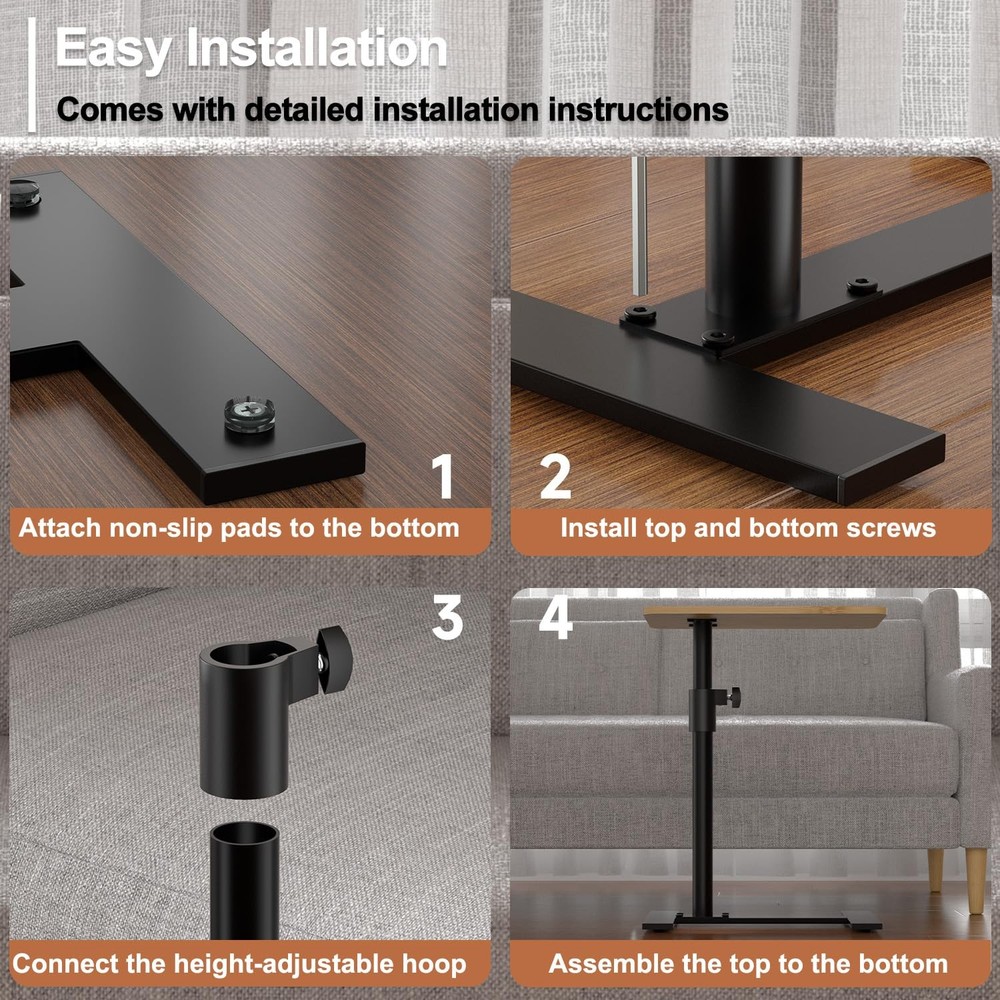 Easy Installation

Comes with detailed installation instructions

1

Attach non-slip pads to the bottom

2

Install top and bottom screws

3

Connect the height-adjustable hoop

4

Assemble the top to the bottom