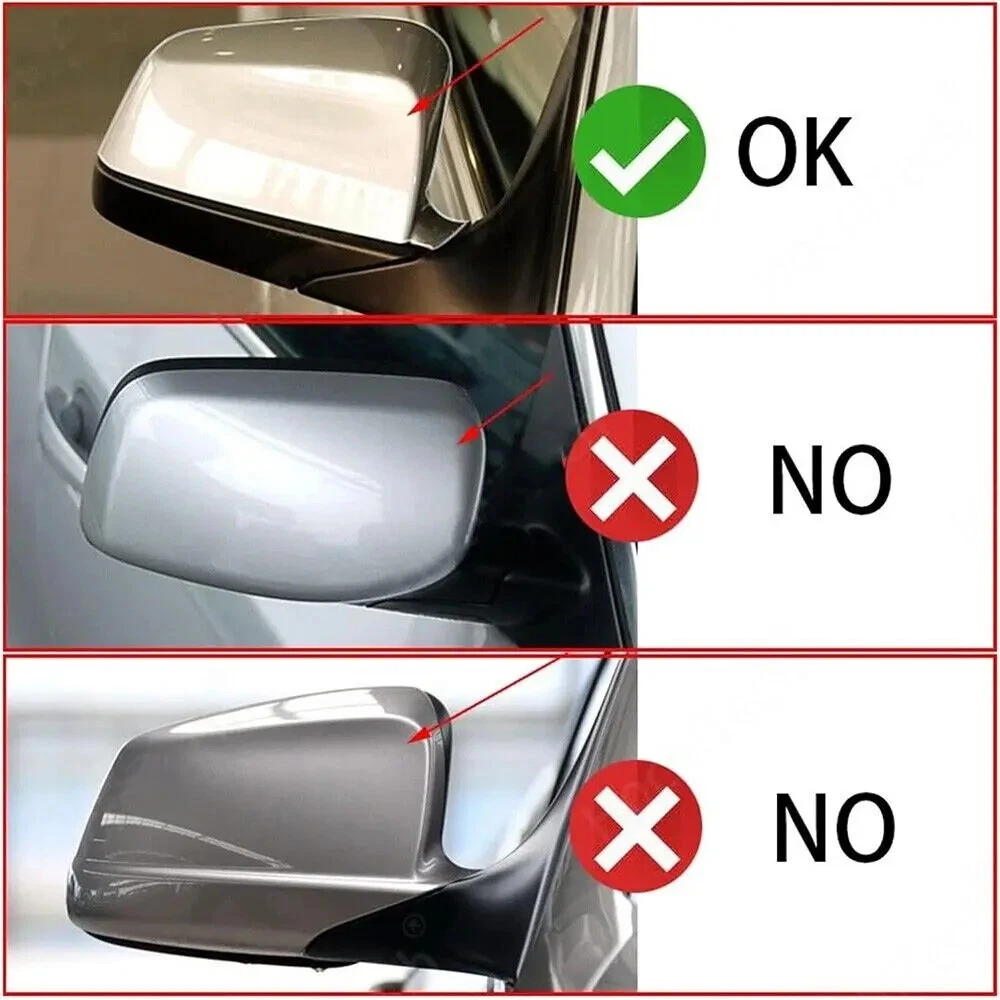 OK

NO

NO