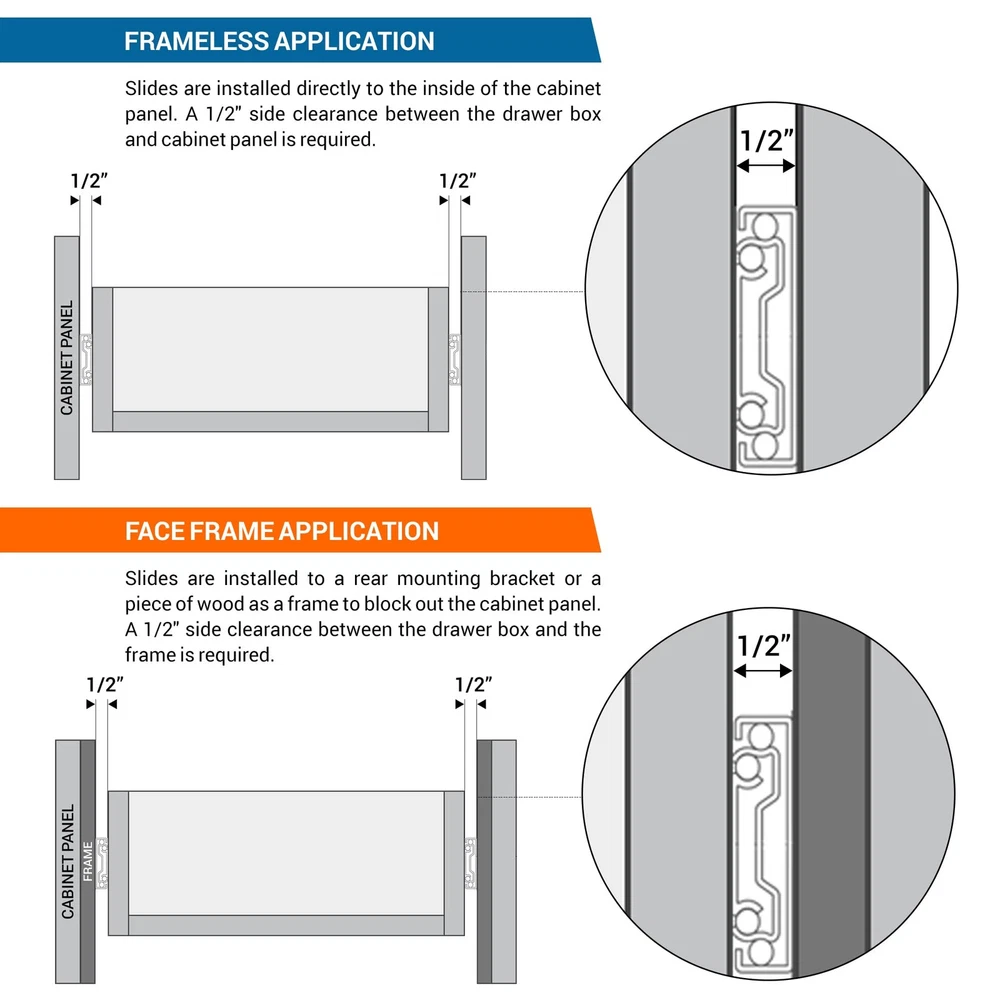 FRAMELESS APPLICATION

Slides are installed directly to the inside of the cabinet panel. A 1/2" side clearance between the drawer box and cabinet panel is required.

1/2"

1/2"

CABINET PANEL

1/2"

FACE FRAME APPLICATION

Slides are installed to a rear mounting bracket or a piece of wood as a frame to block out the cabinet panel. A 1/2" side clearance between the drawer box and the frame is required.

1/2"

1/2"

CABINET PANEL

FRAME

1/2"