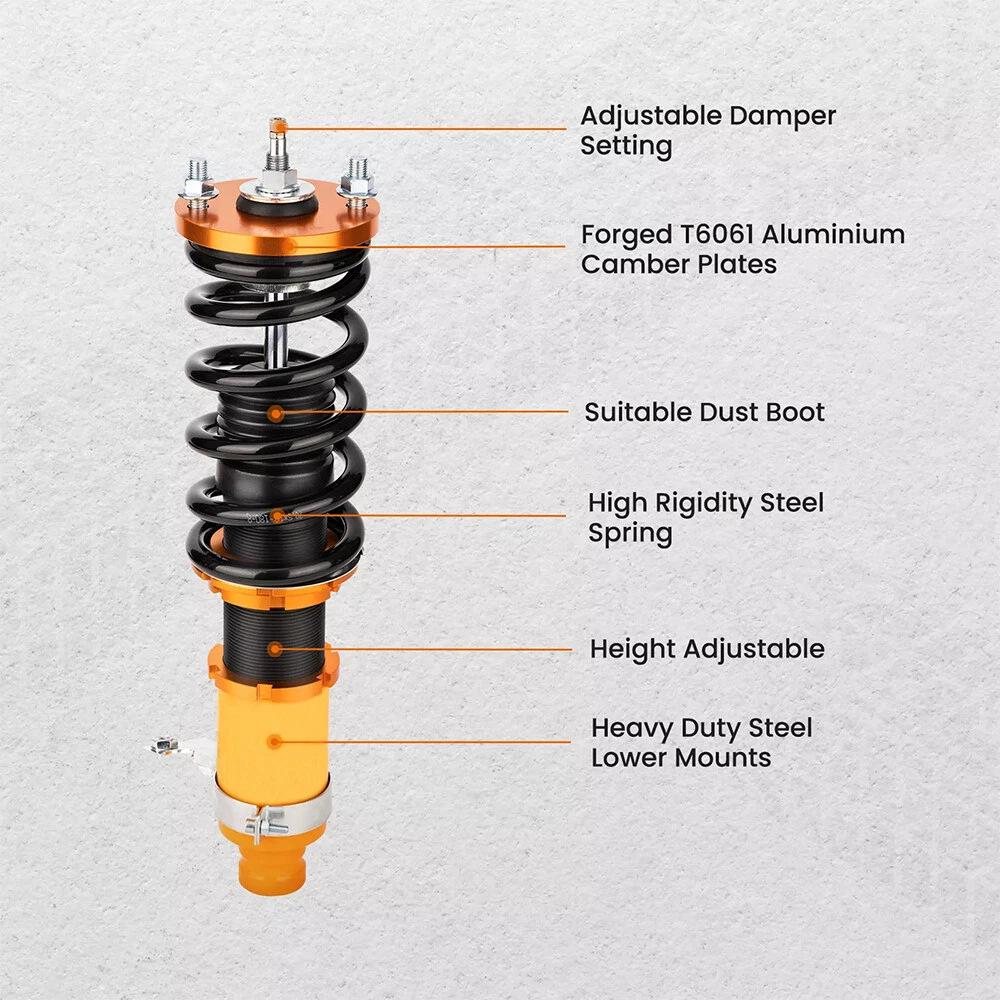 Adjustable Damper Setting

Forged T6061 Aluminium Camber Plates

Suitable Dust Boot

High Rigidity Steel Spring

Height Adjustable

Heavy Duty Steel Lower Mounts