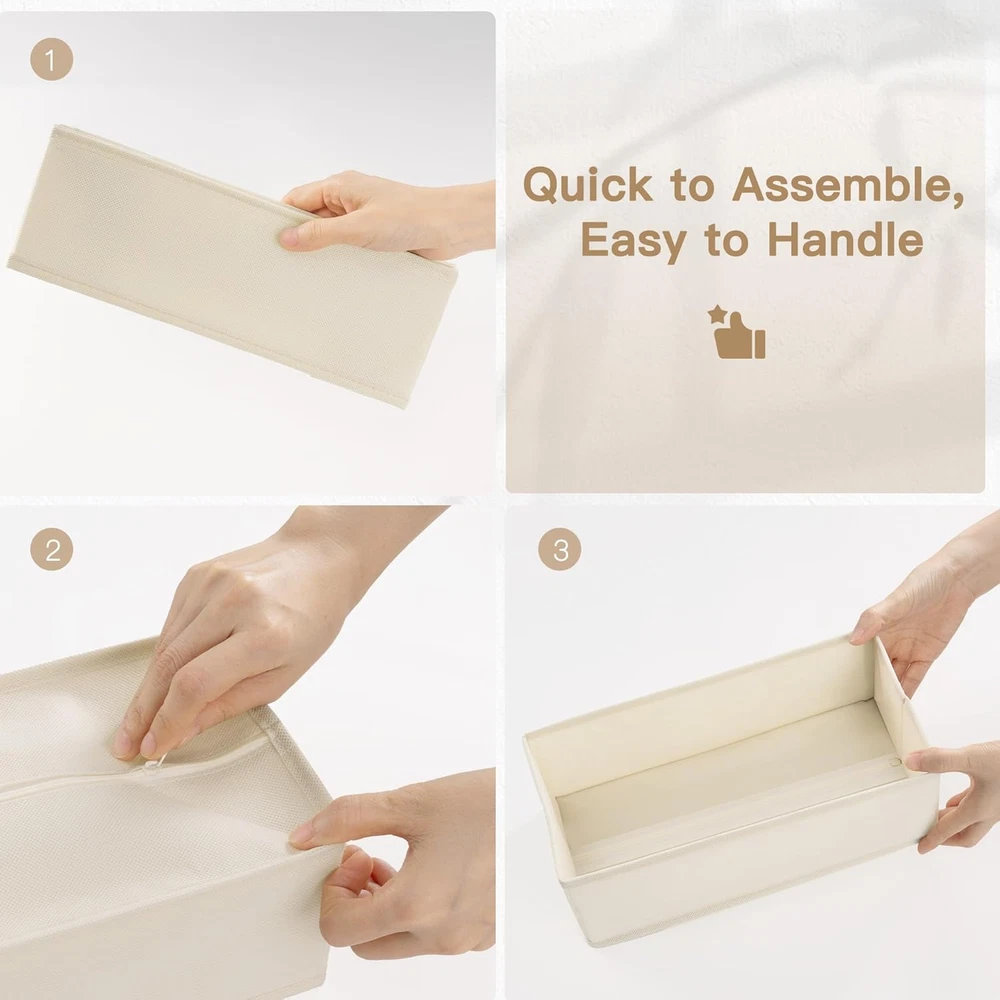 1

Quick to Assemble, Easy to Handle

2

3