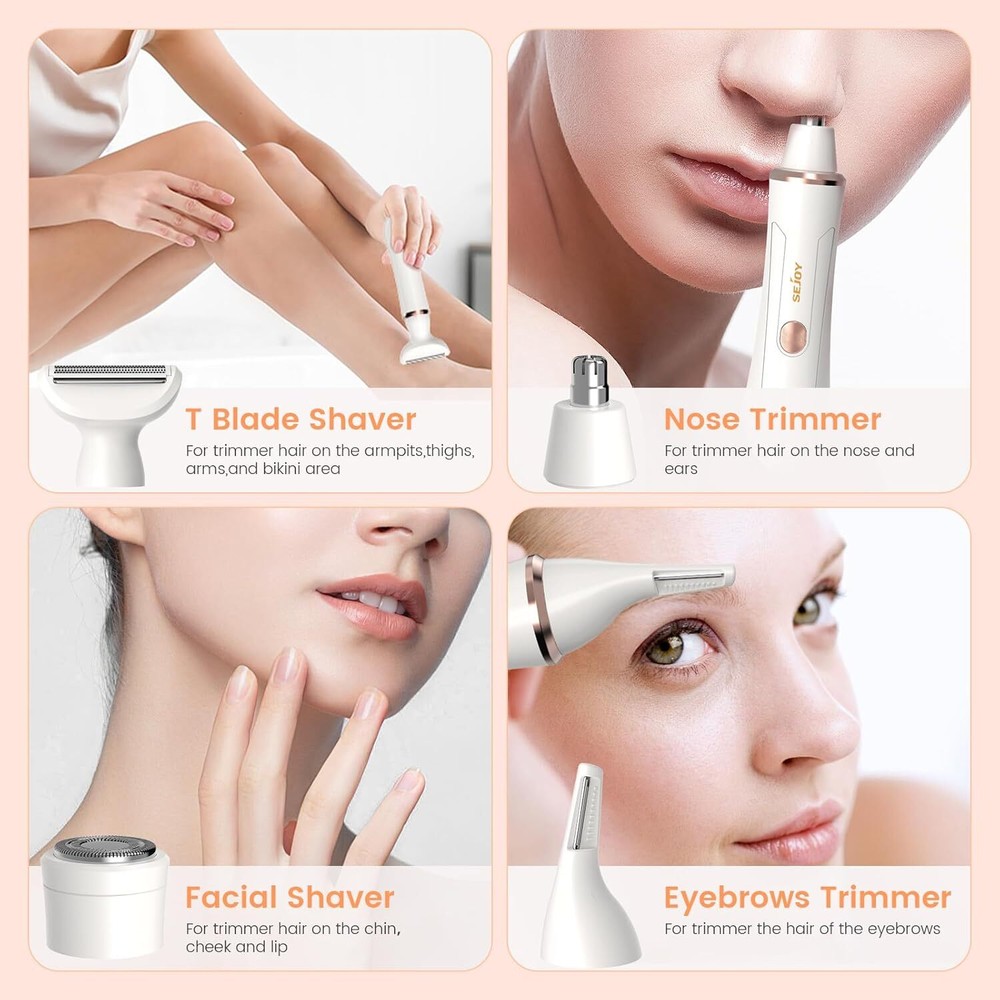 T Blade Shaver

For trimmer hair on the armpits,thighs, arms,and bikini area

SEJOY

Nose Trimmer

For trimmer hair on the nose and ears

Facial Shaver

For trimmer hair on the chin, cheek and lip

Eyebrows Trimmer

For trimmer the hair of the eyebrows