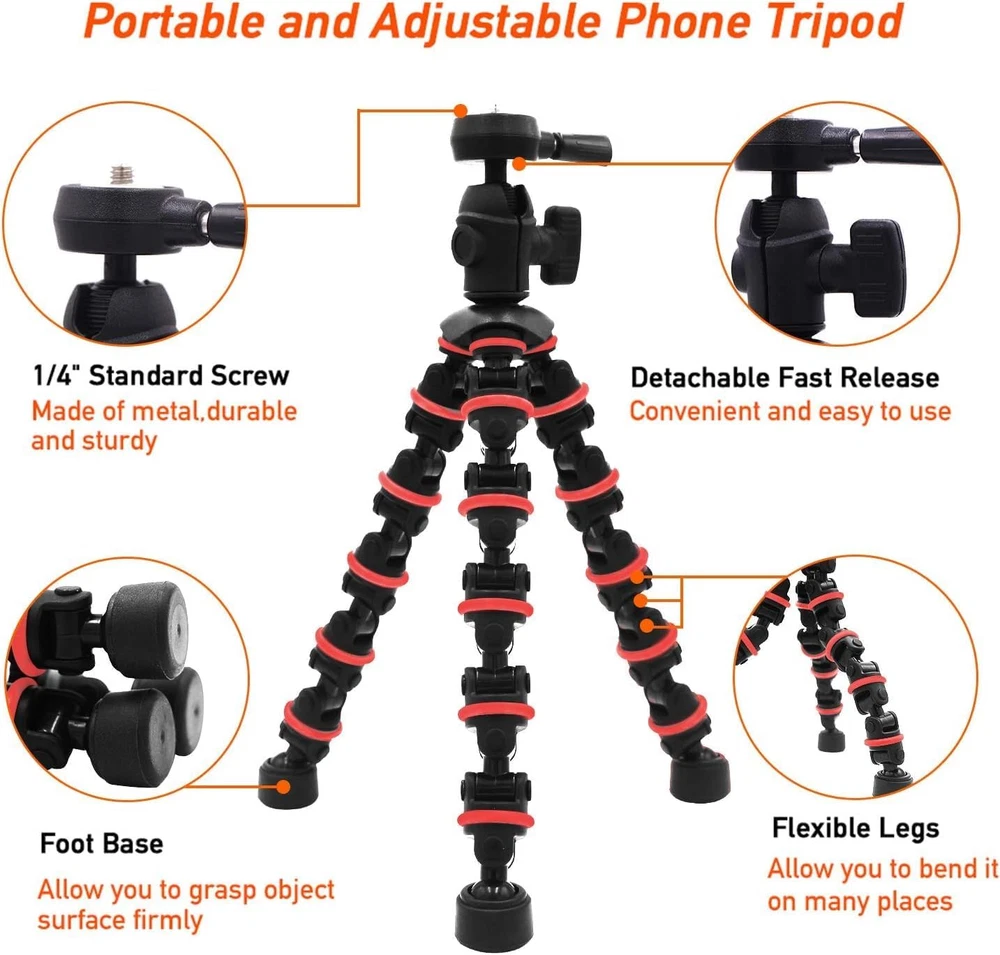 Portable and Adjustable Phone Tripod

1/4" Standard Screw
Made of metal,durable and sturdy

Detachable Fast Release
Convenient and easy to use

Foot Base
Allow you to grasp object surface firmly

Flexible Legs
Allow you to bend it on many places