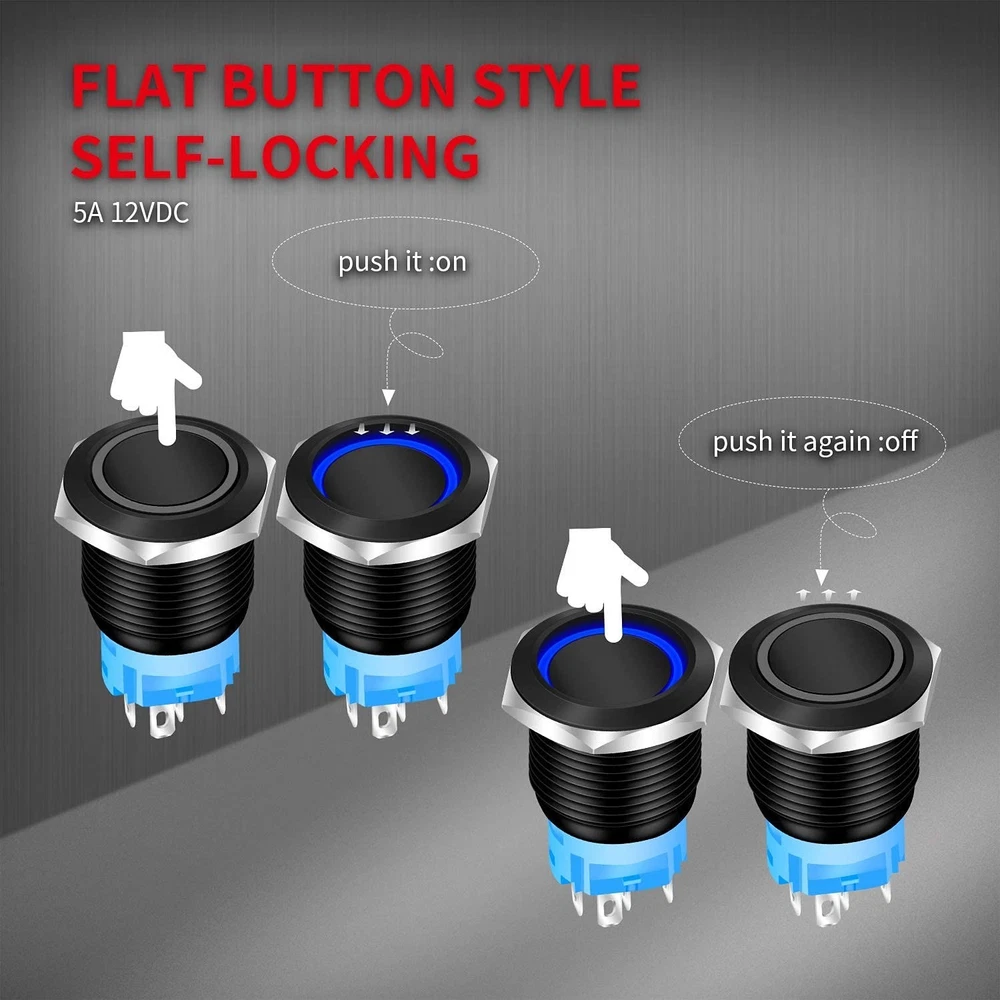 FLAT BUTTON STYLE
SELF-LOCKING
5A 12VDC

push it :on

push it again :off