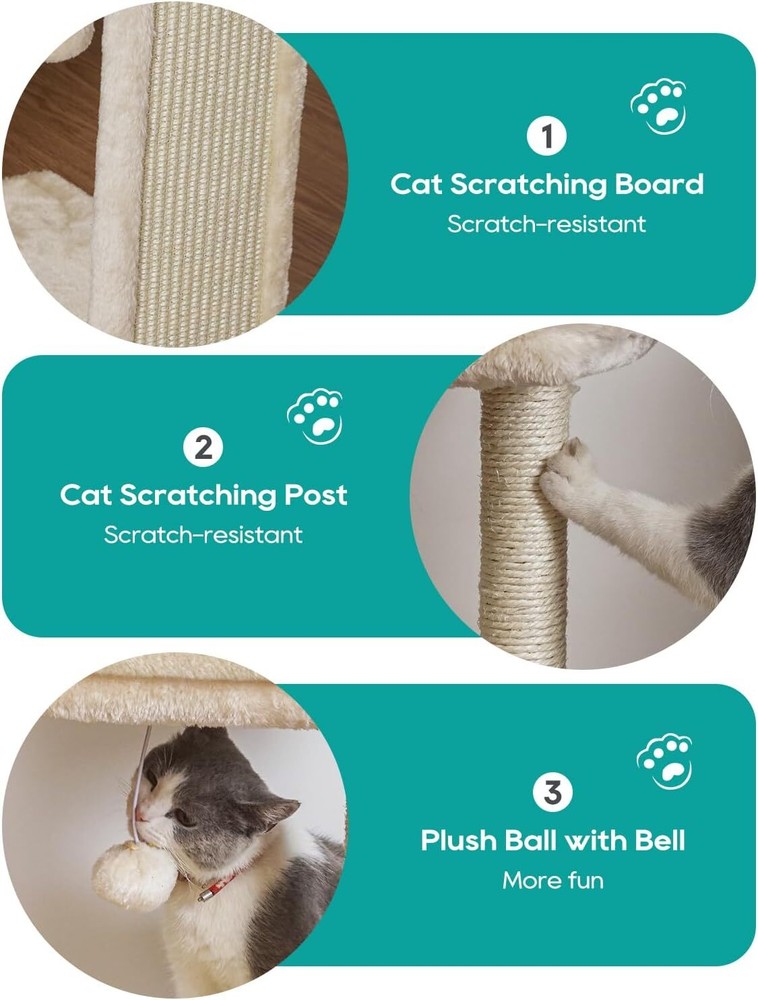 1
Cat Scratching Board
Scratch-resistant

2
Cat Scratching Post
Scratch-resistant

3
Plush Ball with Bell
More fun