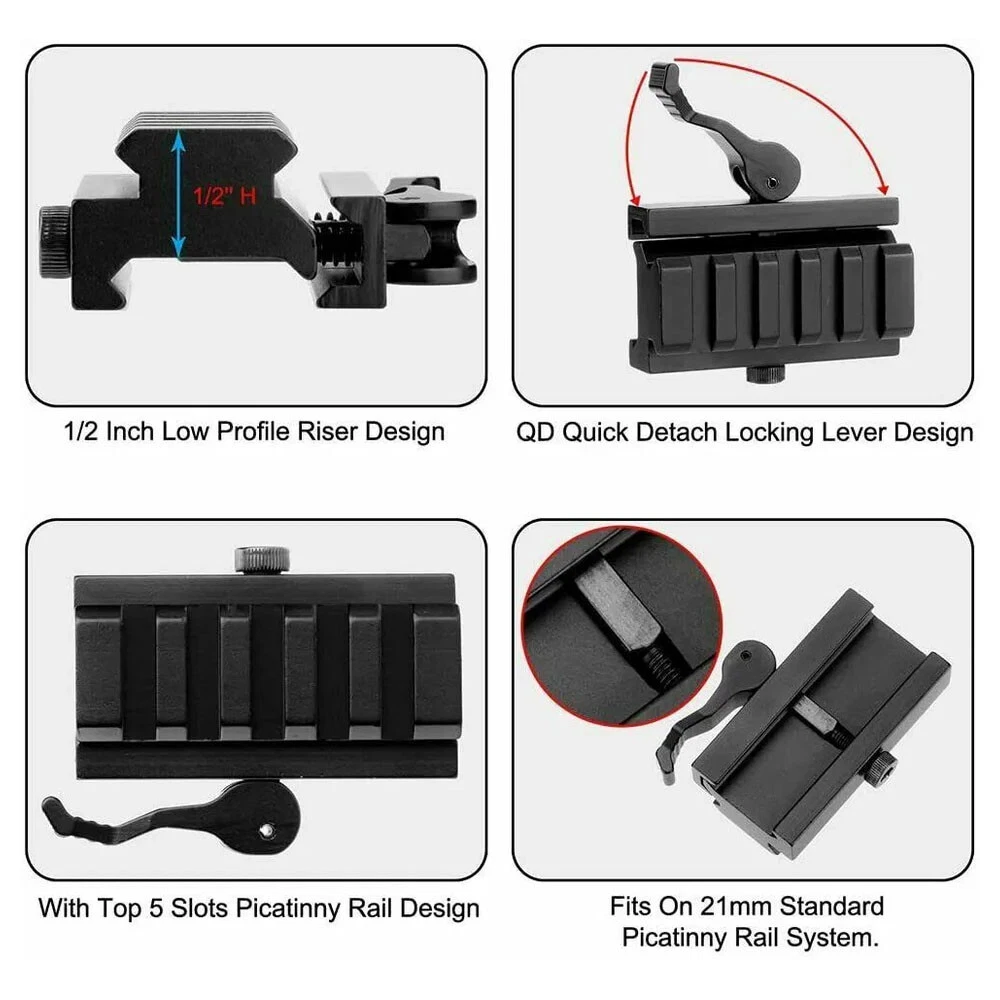 1/2" H

1/2 Inch Low Profile Riser Design

QD Quick Detach Locking Lever Design

With Top 5 Slots Picatinny Rail Design

Fits On 21mm Standard Picatinny Rail System.