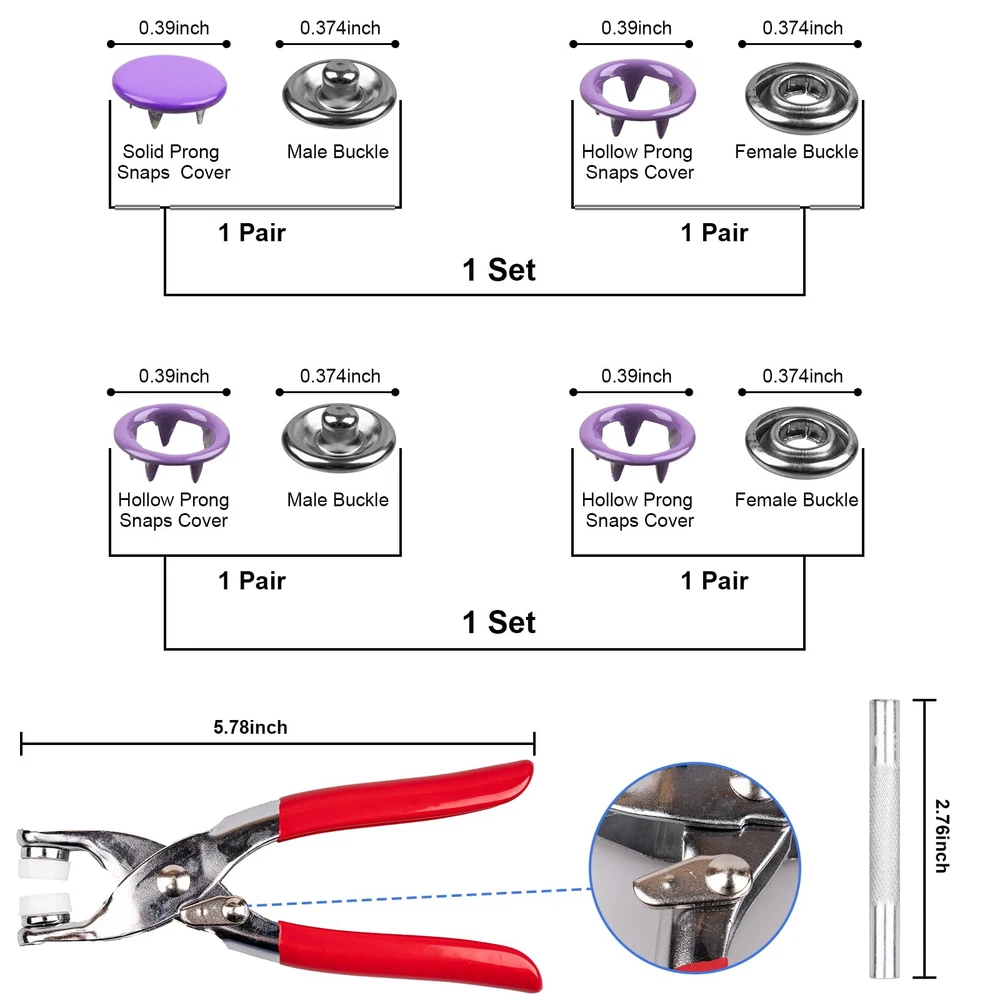 0.39inch 0.374inch 0.39inch 0.374inch

Solid Prong Snaps Cover Male Buckle Hollow Prong Snaps Cover Female Buckle

1 Pair 1 Pair

1 Set

0.39inch 0.374inch 0.39inch 0.374inch

Hollow Prong Snaps Cover Male Buckle Hollow Prong Snaps Cover Female Buckle

1 Pair 1 Pair

1 Set

5.78inch

2.76inch