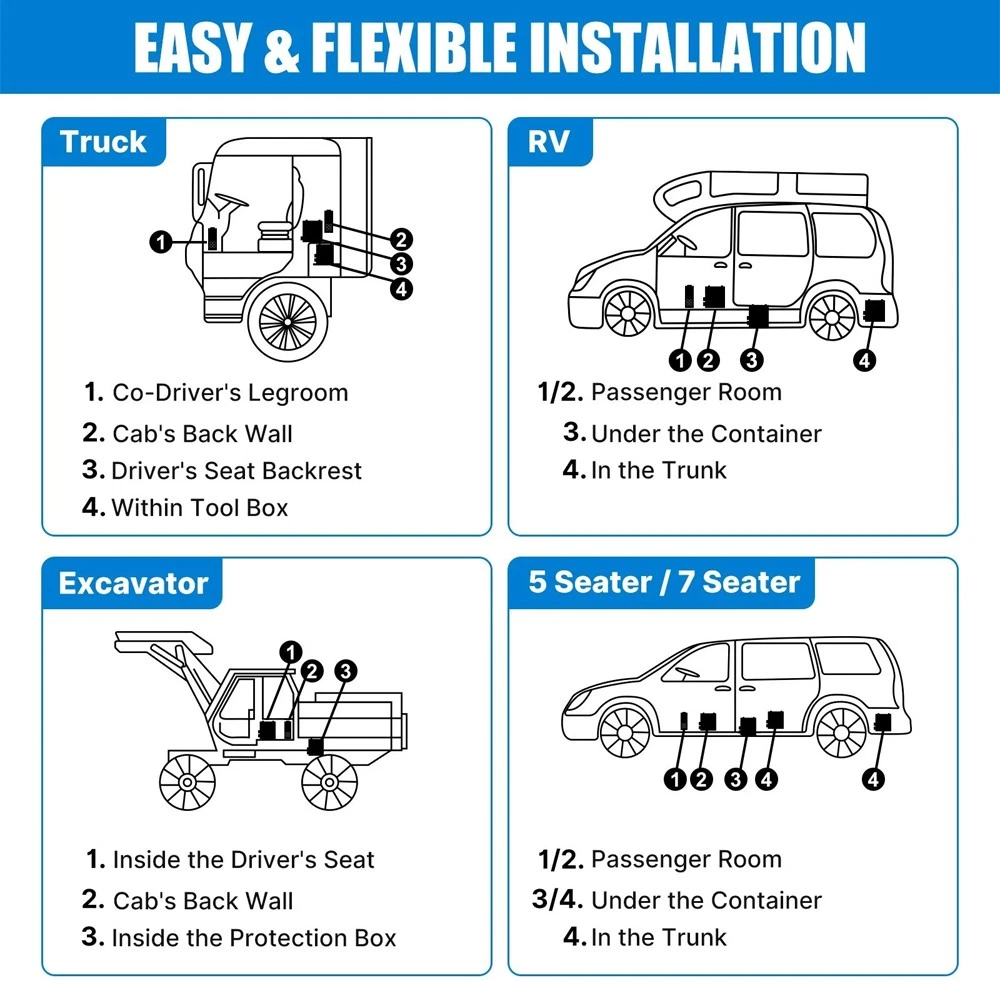 EASY & FLEXIBLE INSTALLATION

Truck

1 2 3 4

1. Co-Driver's Legroom
2. Cab's Back Wall
3. Driver's Seat Backrest
4. Within Tool Box

RV

1 2 3 4

1/2. Passenger Room
3. Under the Container
4. In the Trunk

Excavator

1 2 3

1. Inside the Driver's Seat
2. Cab's Back Wall
3. Inside the Protection Box

5 Seater / 7 Seater

1 2 3 4 4

1/2. Passenger Room
3/4. Under the Container
4. In the Trunk