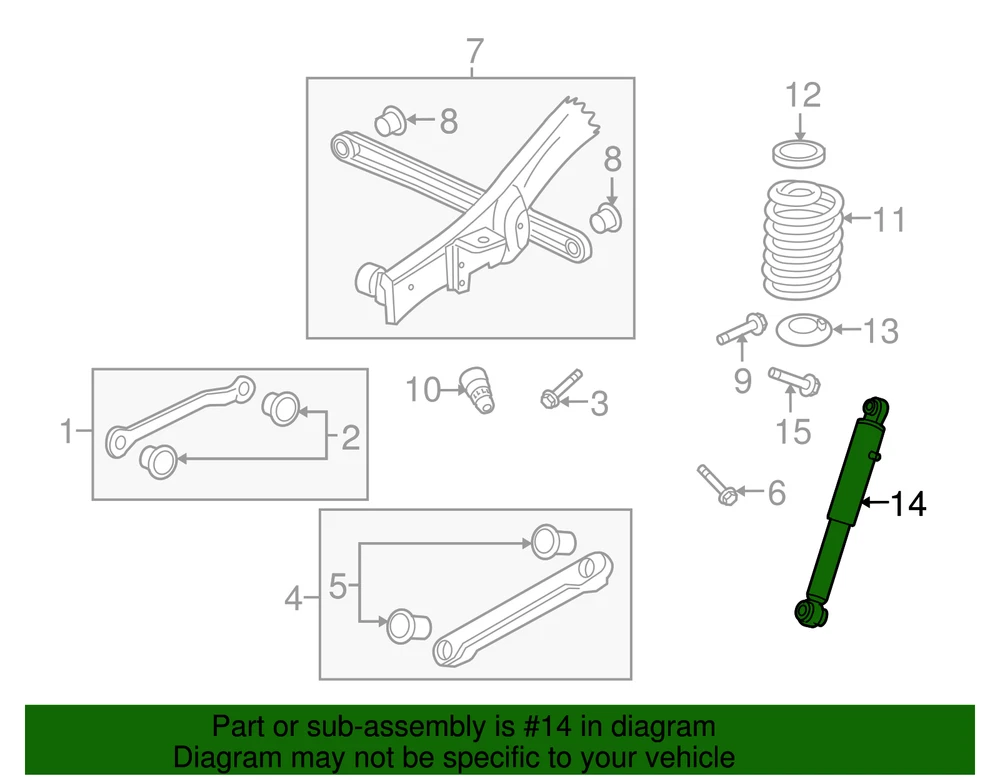 7
8
8
12
11
13
9
15
10
3
1
2
6
14
4
5

Part or sub-assembly is #14 in diagram
Diagram may not be specific to your vehicle