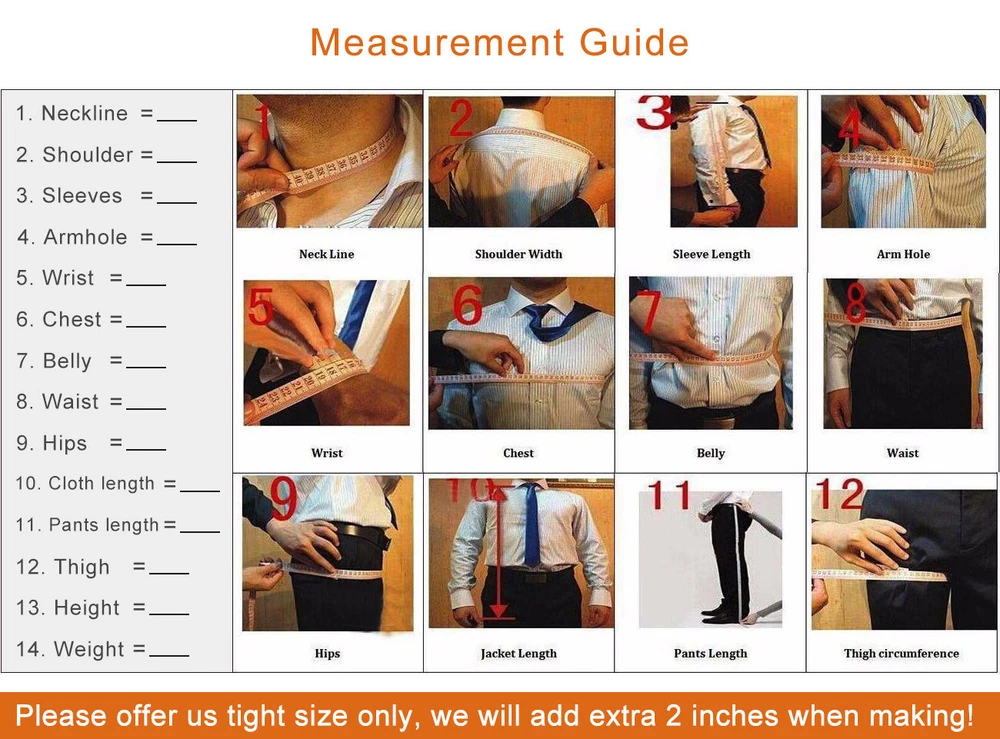 Measurement Guide

1. Neckline =____
2. Shoulder =____
3. Sleeves =____
4. Armhole =____
5. Wrist =____
6. Chest =____
7. Belly =____
8. Waist =____
9. Hips =____
10. Cloth length =____
11. Pants length =____
12. Thigh =____
13. Height =____
14. Weight =____

1
Neck Line

2
Shoulder Width

3
Sleeve Length

4
Arm Hole

5
Wrist

6
Chest

7
Belly

8
Waist

9
Hips

10
Jacket Length

11
Pants Length

12
Thigh circumference

Please offer us tight size only, we will add extra 2 inches when making!