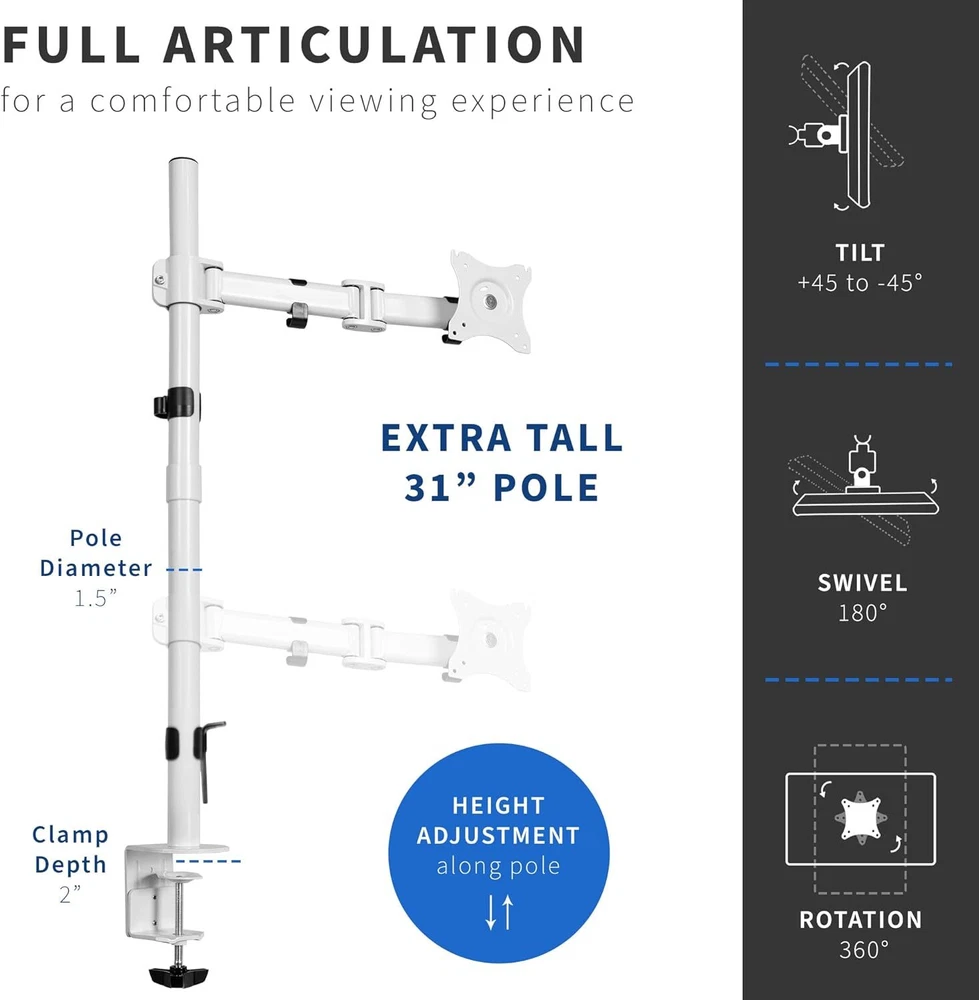 FULL ARTICULATION
for a comfortable viewing experience

EXTRA TALL 31” POLE

Pole Diameter 1.5”

Clamp Depth 2”

HEIGHT ADJUSTMENT along pole

TILT
+45 to -45°

SWIVEL
180°

ROTATION
360°