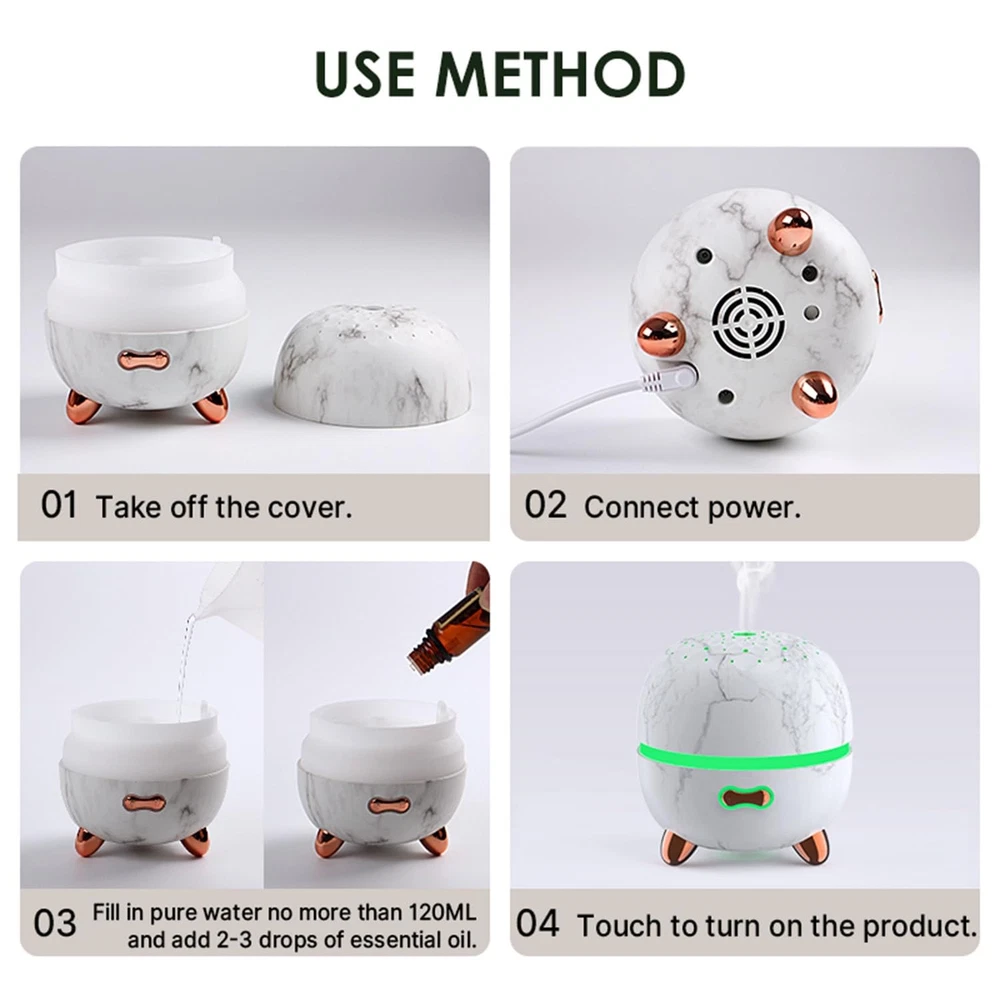 USE METHOD

01 Take off the cover.

02 Connect power.

03 Fill in pure water no more than 120ML and add 2-3 drops of essential oil.

04 Touch to turn on the product.