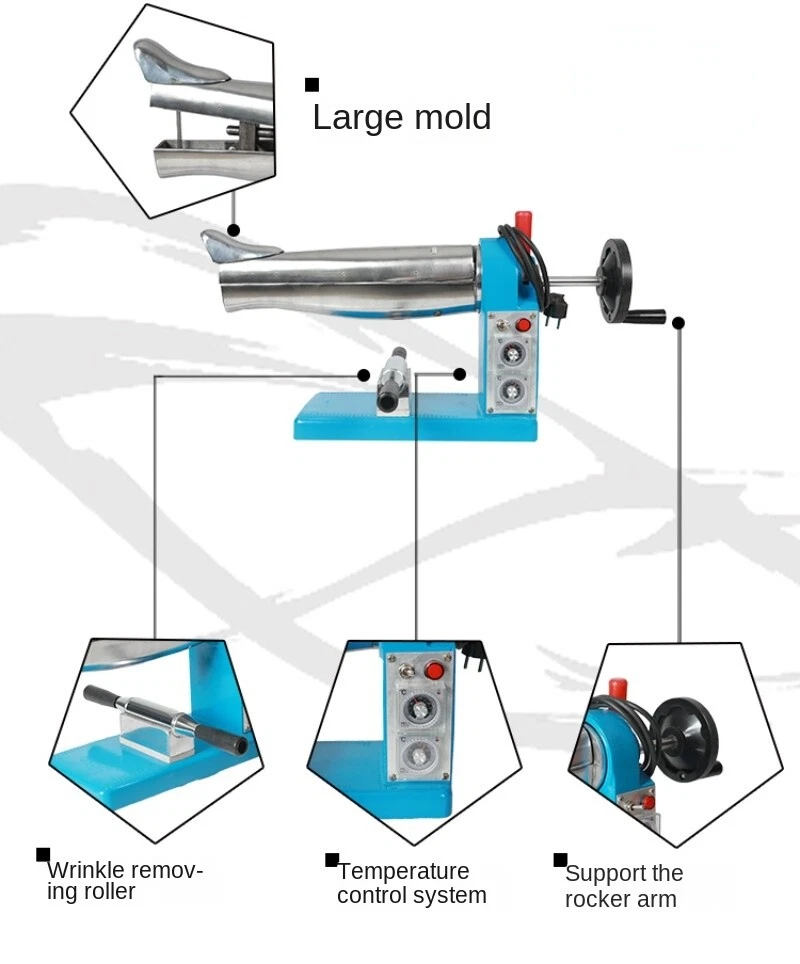 Large mold

Wrinkle removing roller

Temperature control system

Support the rocker arm