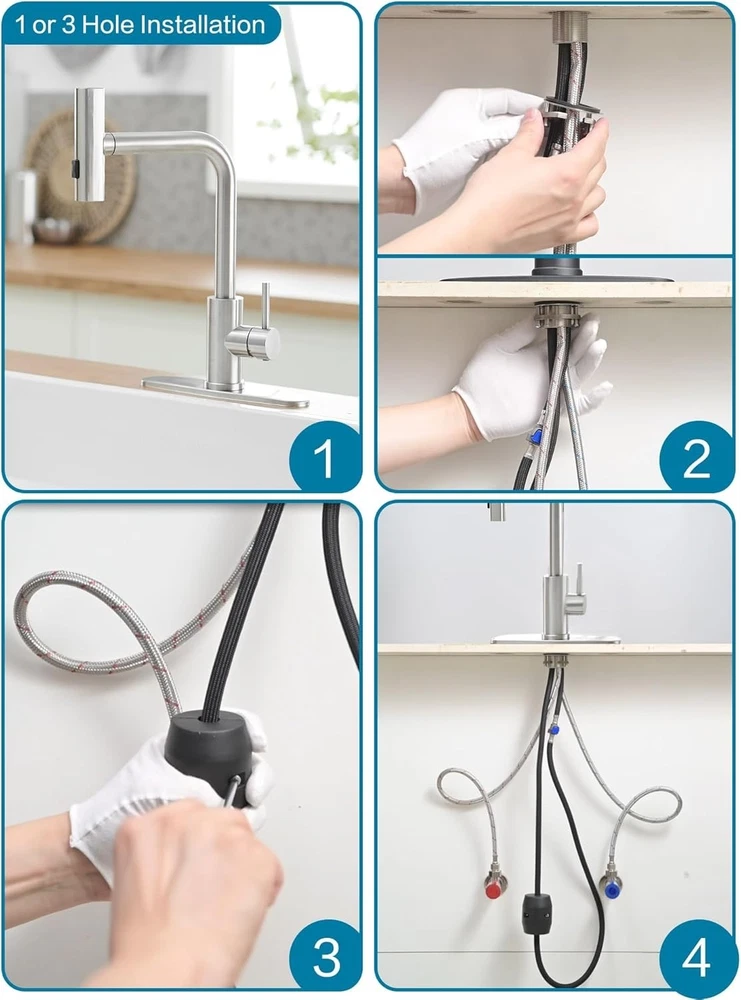 1 or 3 Hole Installation

1

2

3

4