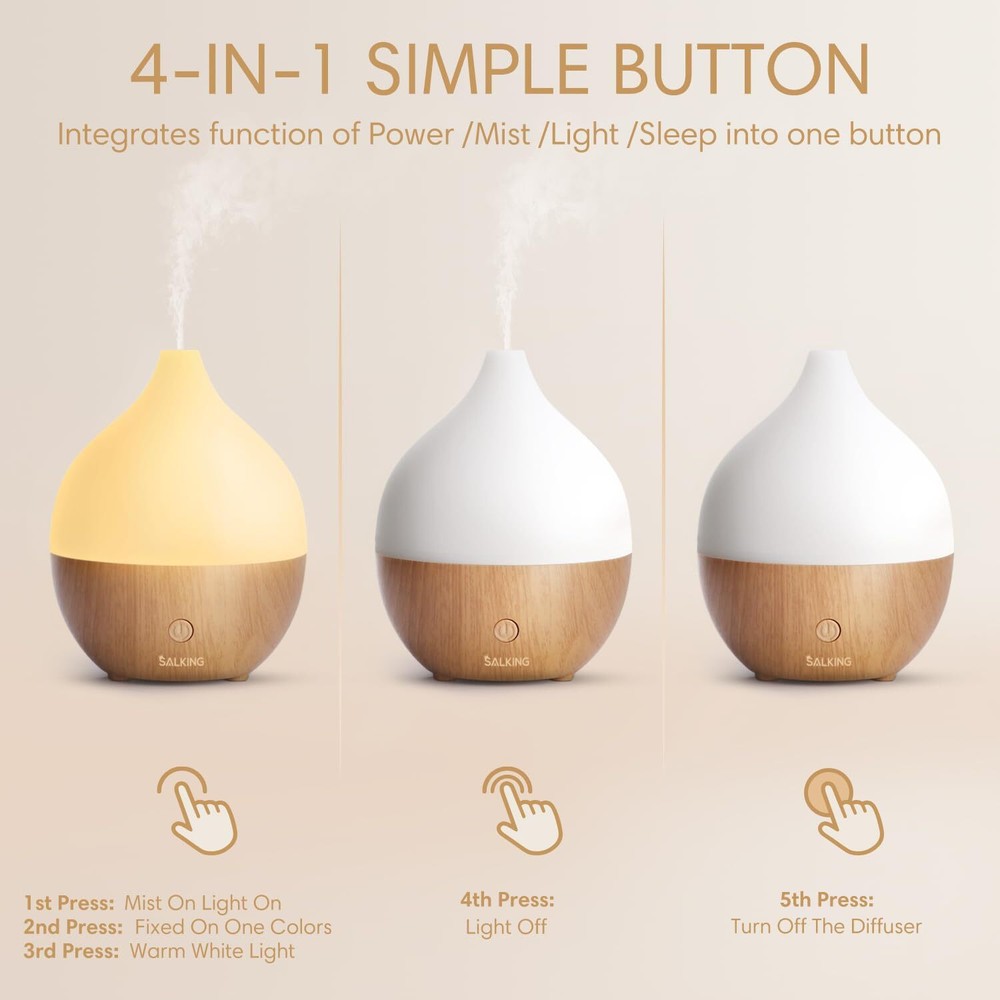 4-IN-1 SIMPLE BUTTON

Integrates function of Power /Mist /Light /Sleep into one button

SALKING

SALKING

SALKING

1st Press: Mist On Light On
2nd Press: Fixed On One Colors
3rd Press: Warm White Light

4th Press:
Light Off

5th Press:
Turn Off The Diffuser