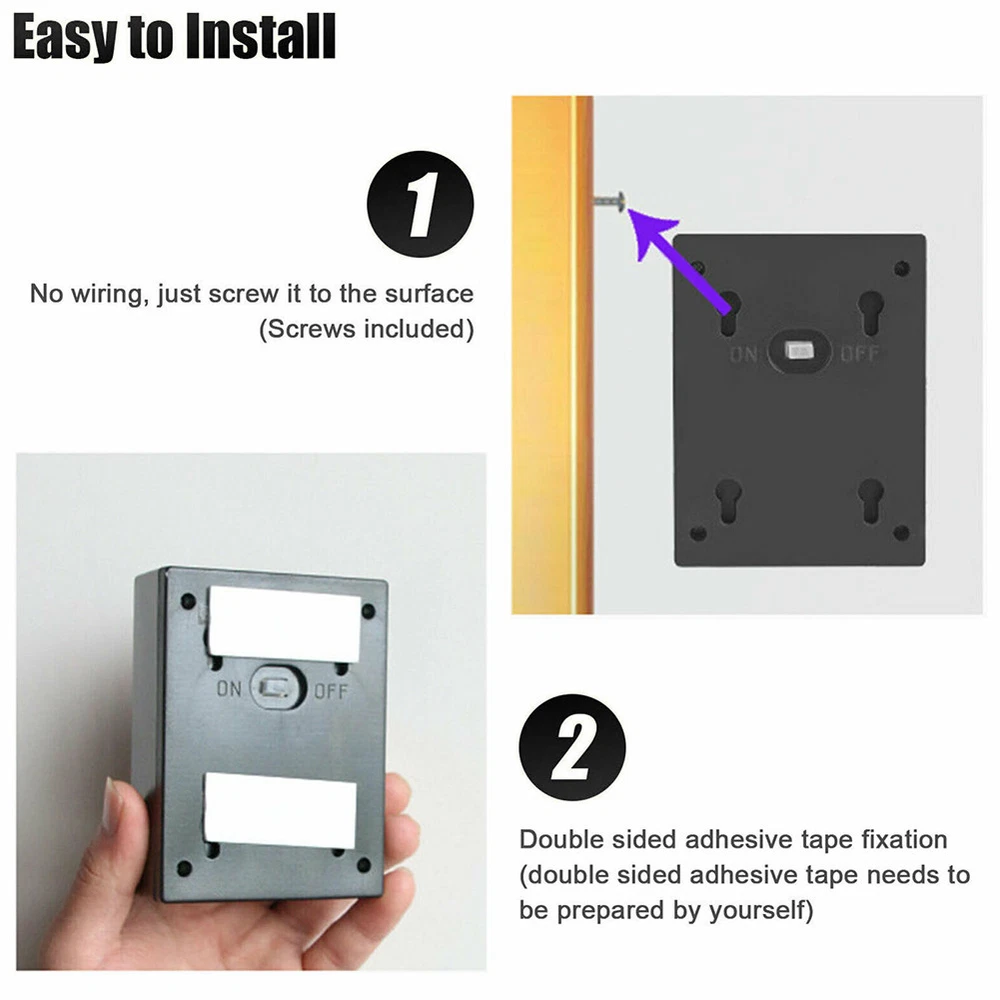 Easy to Install

1

No wiring, just screw it to the surface (Screws included)

ON OFF

ON OFF

2

Double sided adhesive tape fixation (double sided adhesive tape needs to be prepared by yourself)