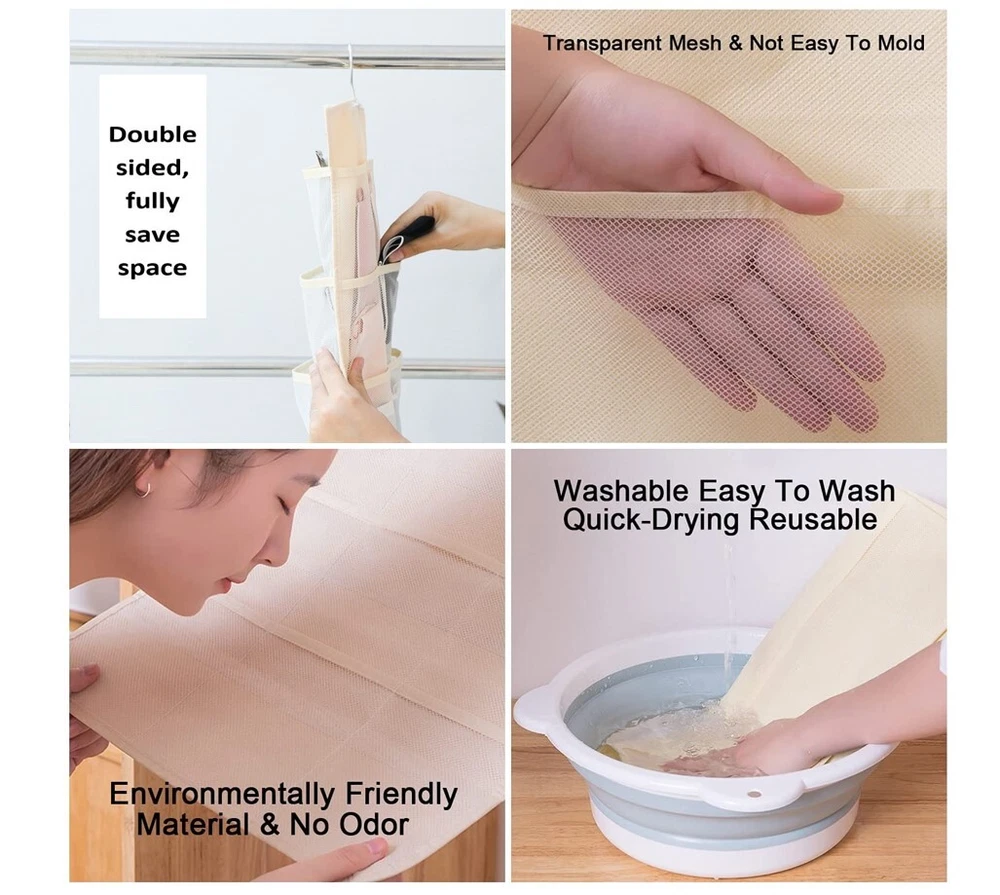 Double sided, fully save space

Transparent Mesh & Not Easy To Mold

Environmentally Friendly Material & No Odor

Washable Easy To Wash Quick-Drying Reusable