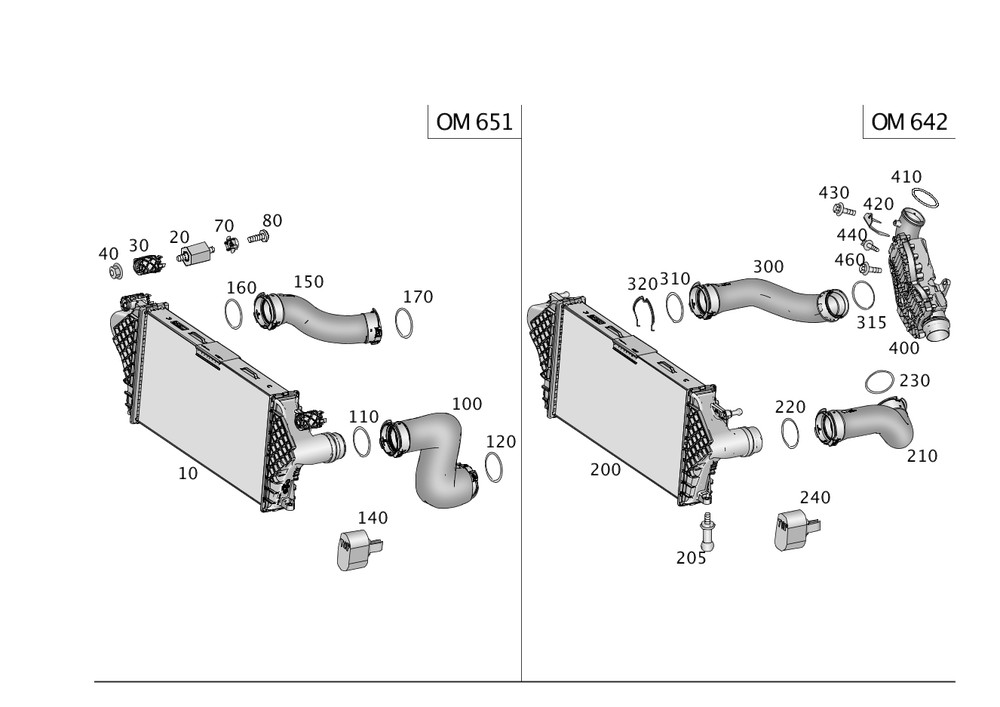 OM 651

40 30 20 70 80

160 150 170

110 100

120

10

140

OM 642

430 410

420

440

460

320 310 300

315

400

230

220

210

200

240

205