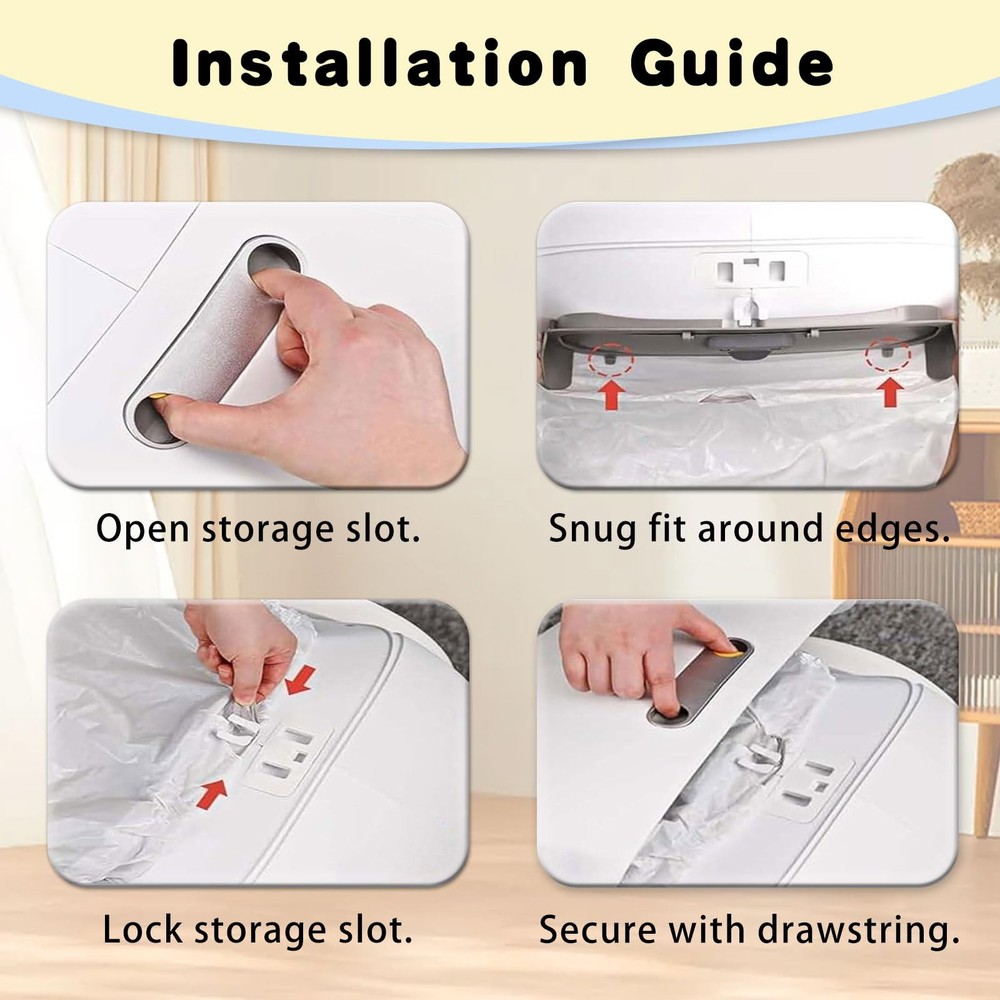 Installation Guide

Open storage slot.

Snug fit around edges.

Lock storage slot.

Secure with drawstring.