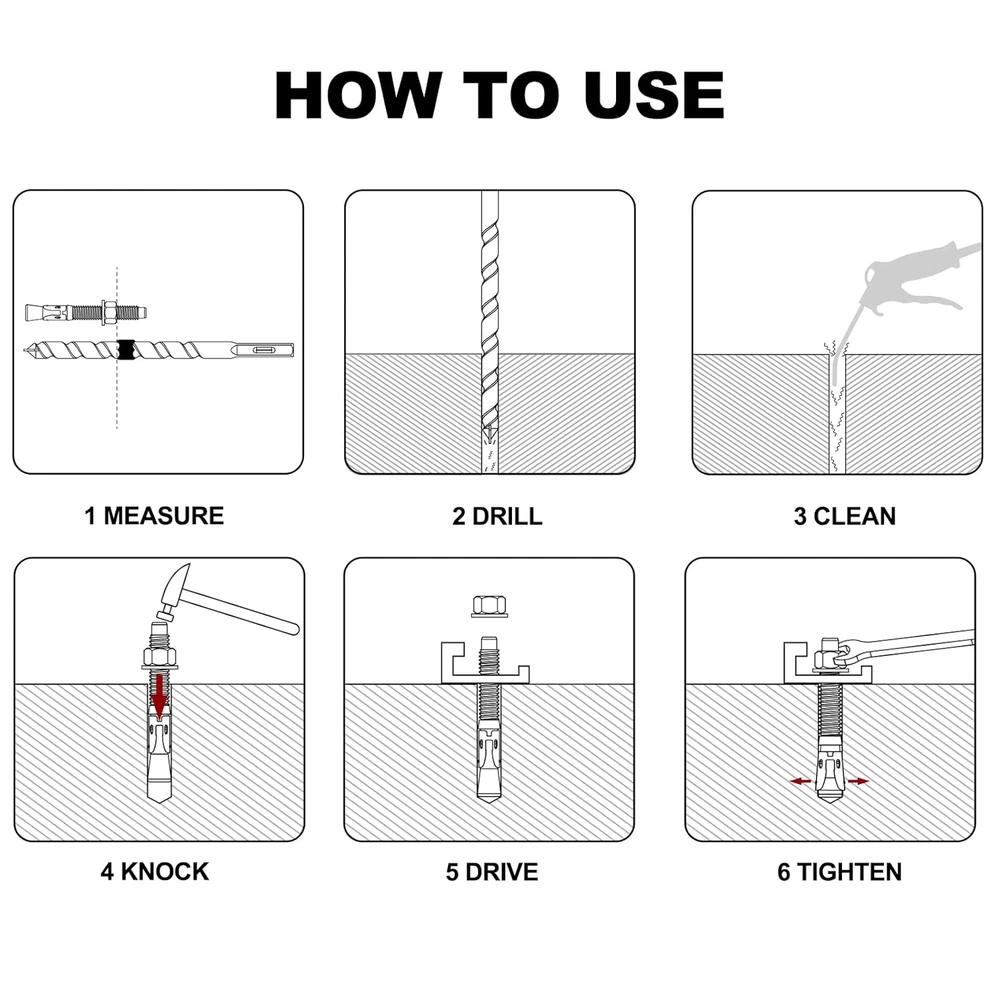 HOW TO USE

1 MEASURE

2 DRILL

3 CLEAN

4 KNOCK

5 DRIVE

6 TIGHTEN