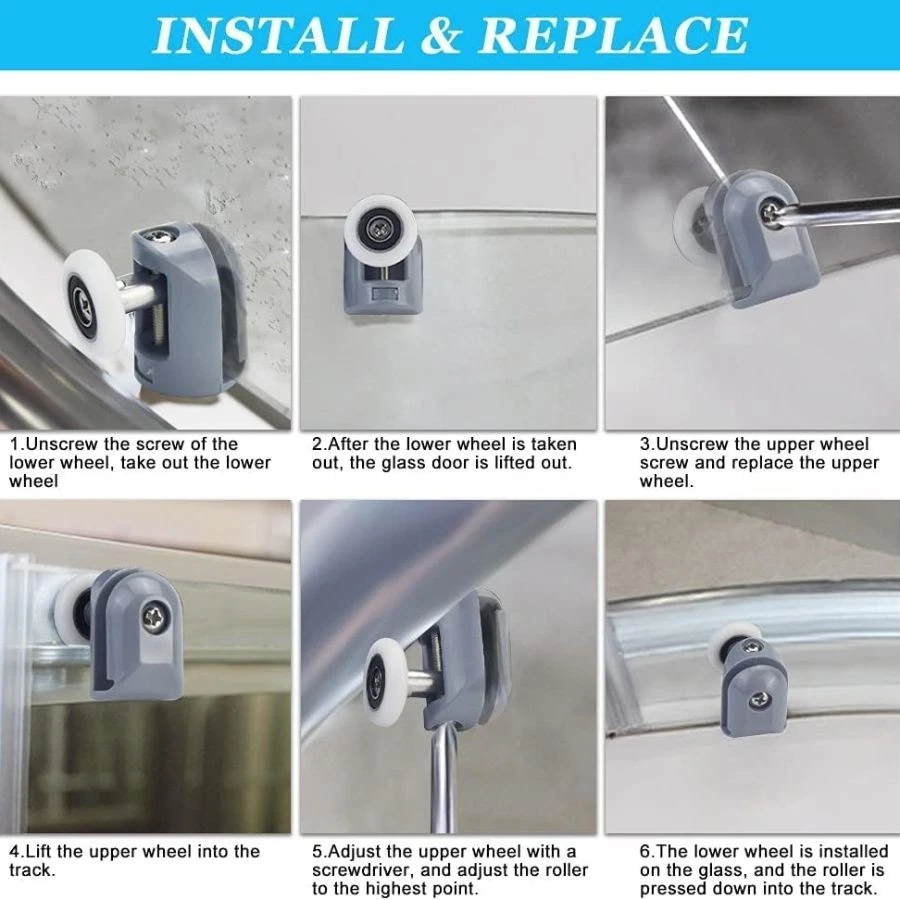 INSTALL & REPLACE

1.Unscrew the screw of the lower wheel, take out the lower wheel

2.After the lower wheel is taken out, the glass door is lifted out.

3.Unscrew the upper wheel screw and replace the upper wheel.

4.Lift the upper wheel into the track.

5.Adjust the upper wheel with a screwdriver, and adjust the roller to the highest point.

6.The lower wheel is installed on the glass, and the roller is pressed down into the track.