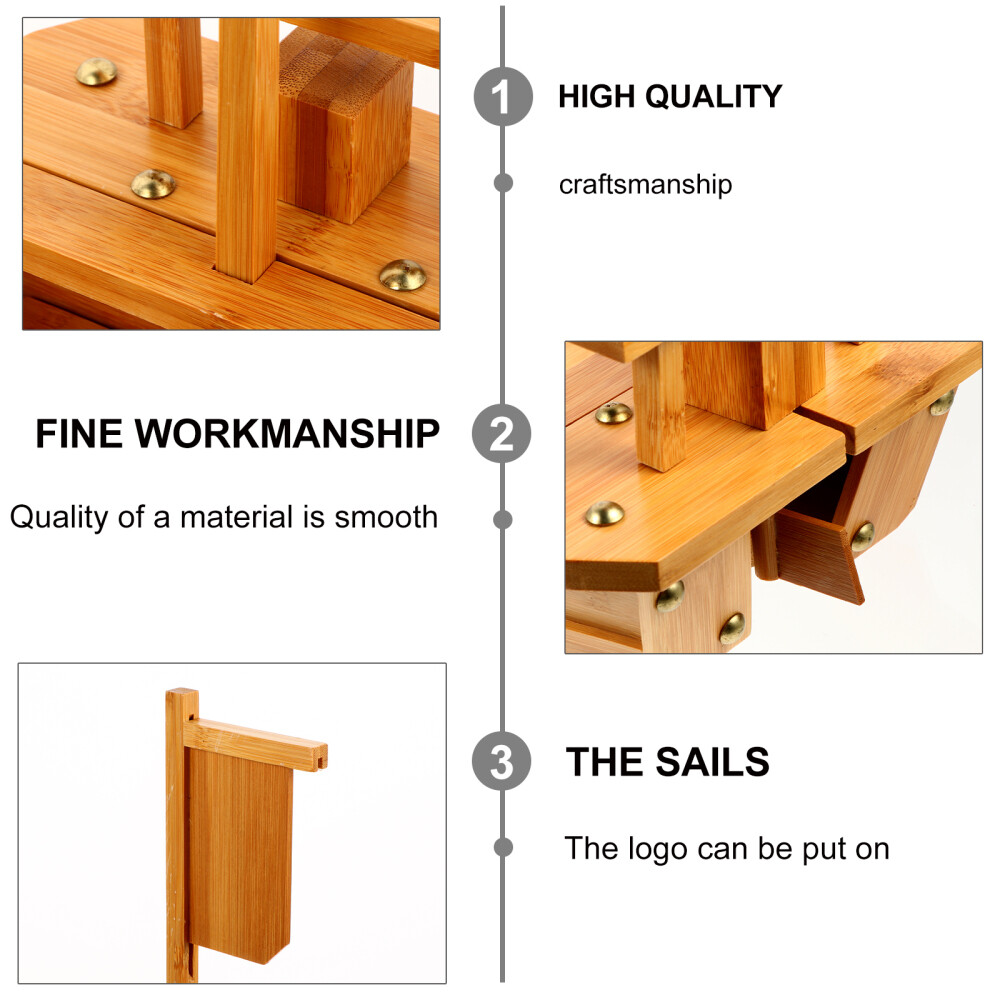 1 HIGH QUALITY

craftsmanship

FINE WORKMANSHIP 2

Quality of a material is smooth

3 THE SAILS

The logo can be put on