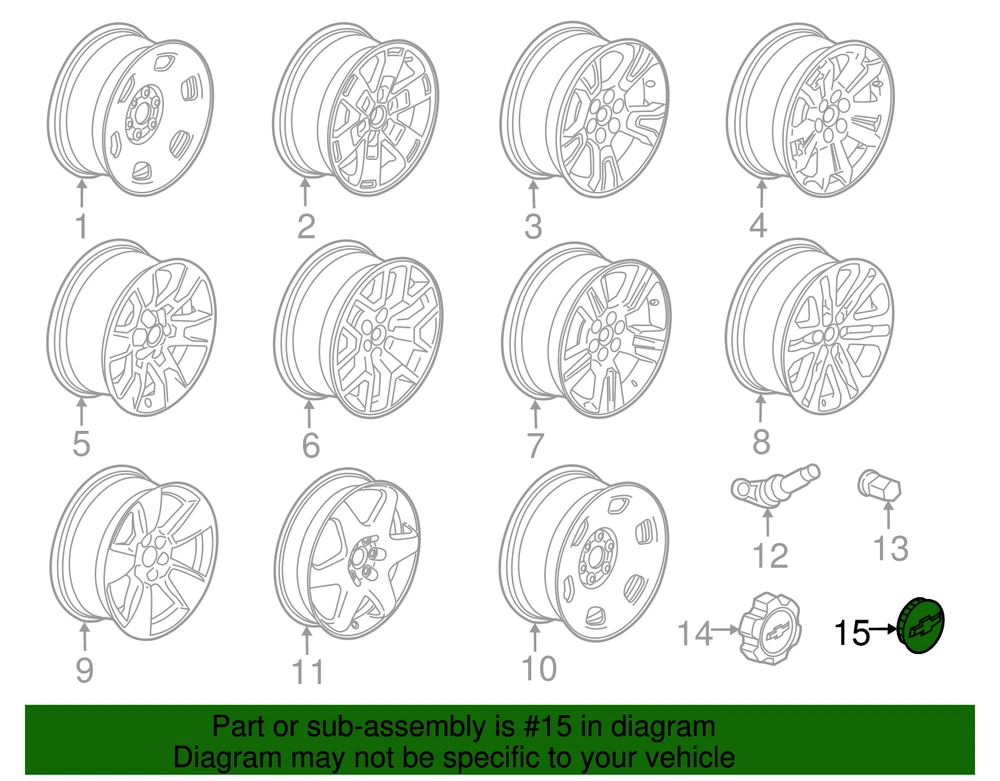 1
2
3
4
5
6
7
8
9
11
10
12
13
14
15

Part or sub-assembly is #15 in diagram
Diagram may not be specific to your vehicle