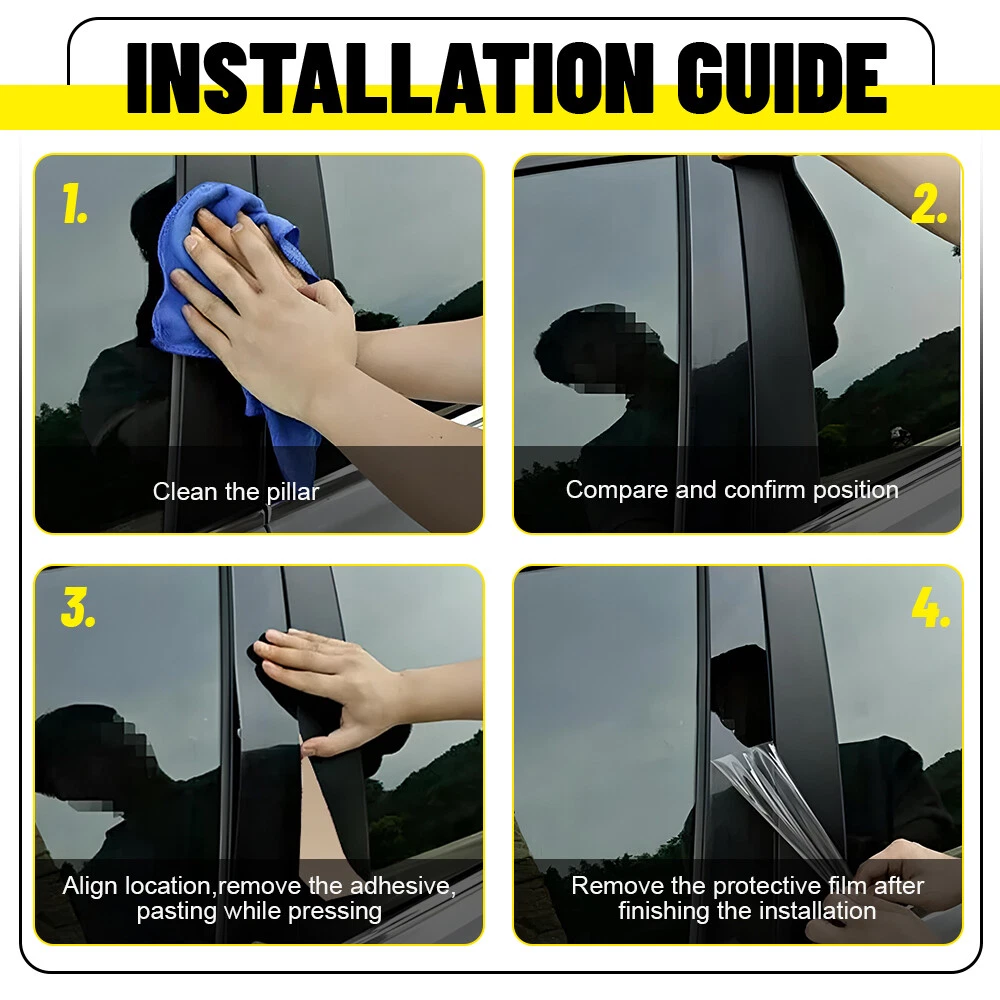 INSTALLATION GUIDE

1.

Clean the pillar

2.

Compare and confirm position

3.

Align location,remove the adhesive, pasting while pressing

4.

Remove the protective film after finishing the installation